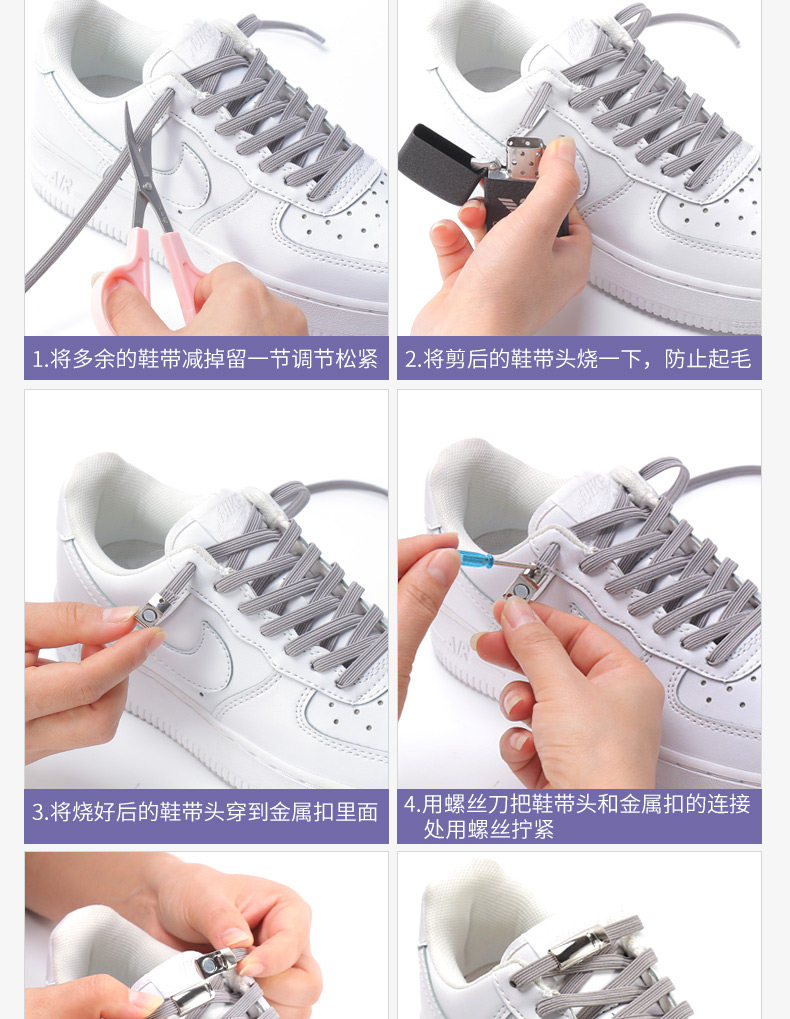 1.将多余的鞋带减掉留一节调节松紧

2.将剪后的鞋带头烧一下，防止起毛

3.将烧好后的鞋带头穿到金属扣里面

4.用螺丝刀把鞋带头和金属扣的连接处用螺丝拧紧