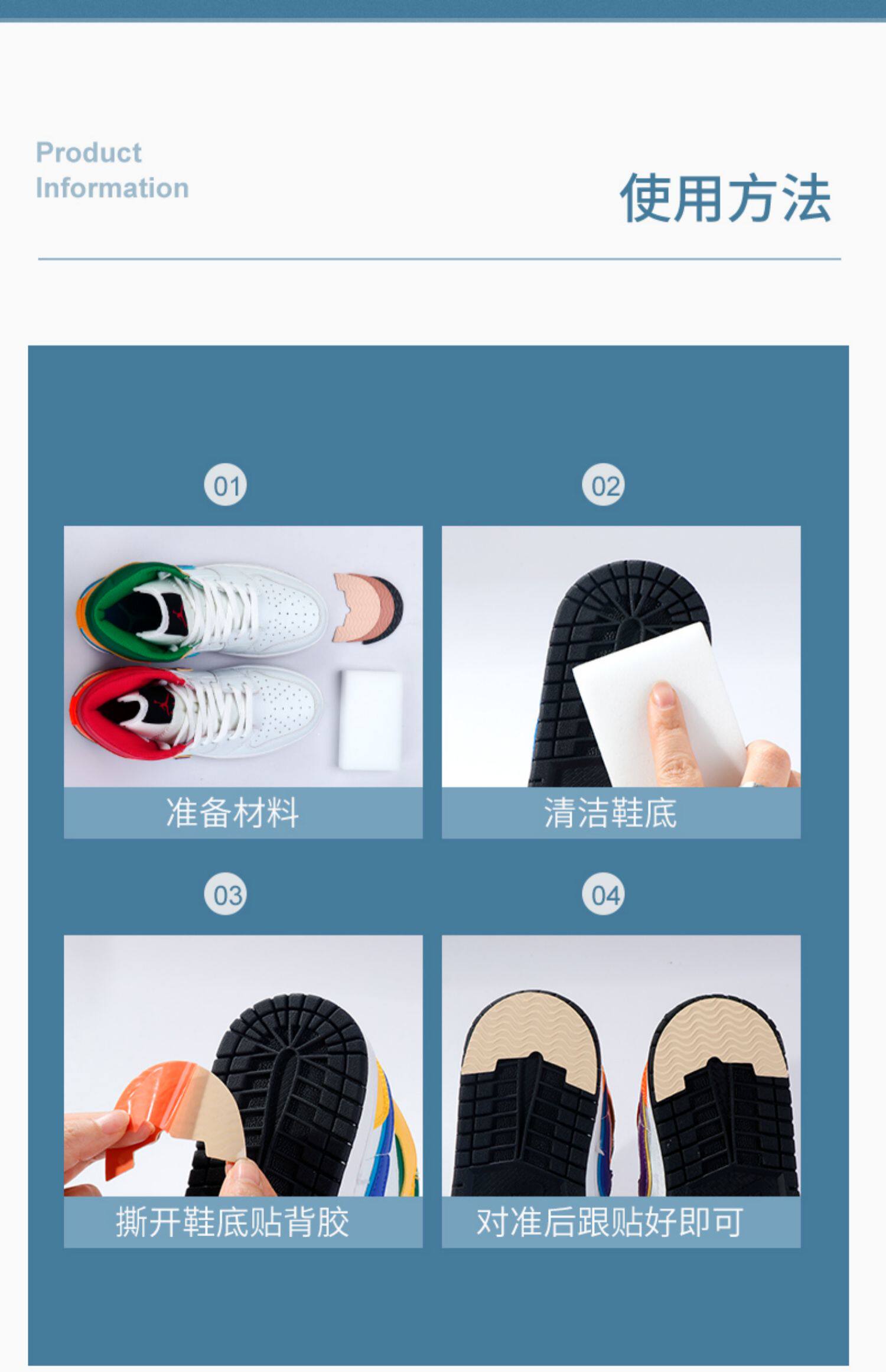 Product Information

使用方法

01

准备材料

02

清洁鞋底

03

撕开鞋底贴背胶

04

对准后跟贴好即可