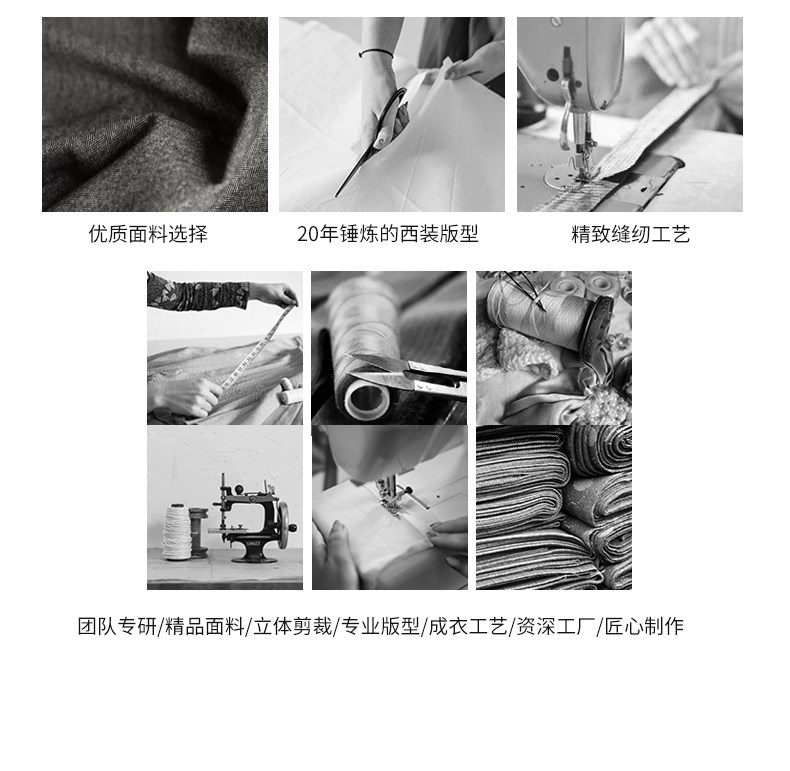 优质面料选择

20年锤炼的西装版型

精致缝纫工艺

团队专研/精品面料/立体剪裁/专业版型/成衣工艺/资深工厂/匠心制作