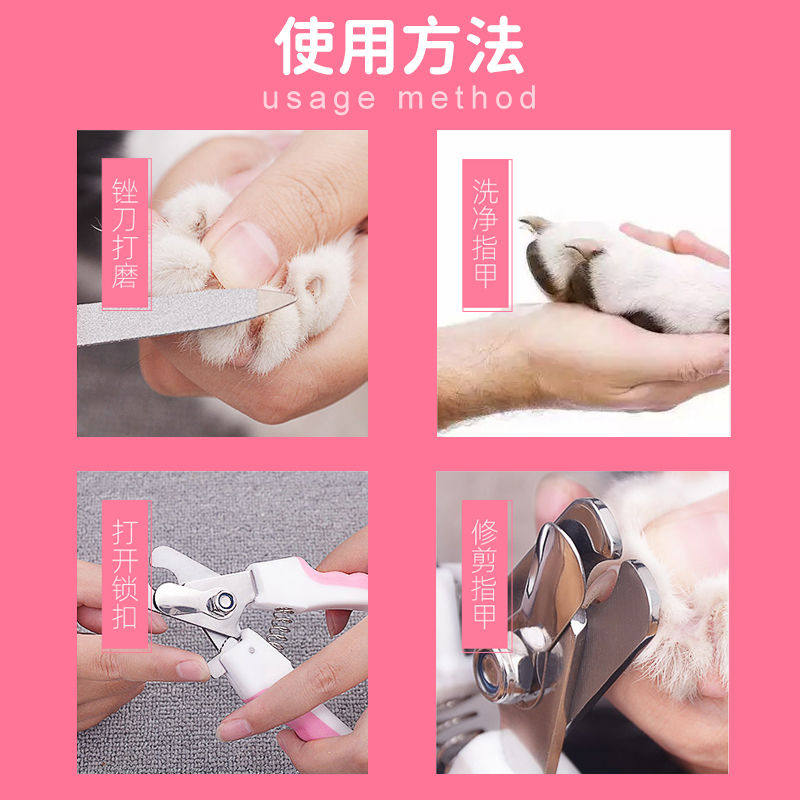 使用方法
usage method

锉刀打磨

洗净指甲

打开锁扣

修剪指甲