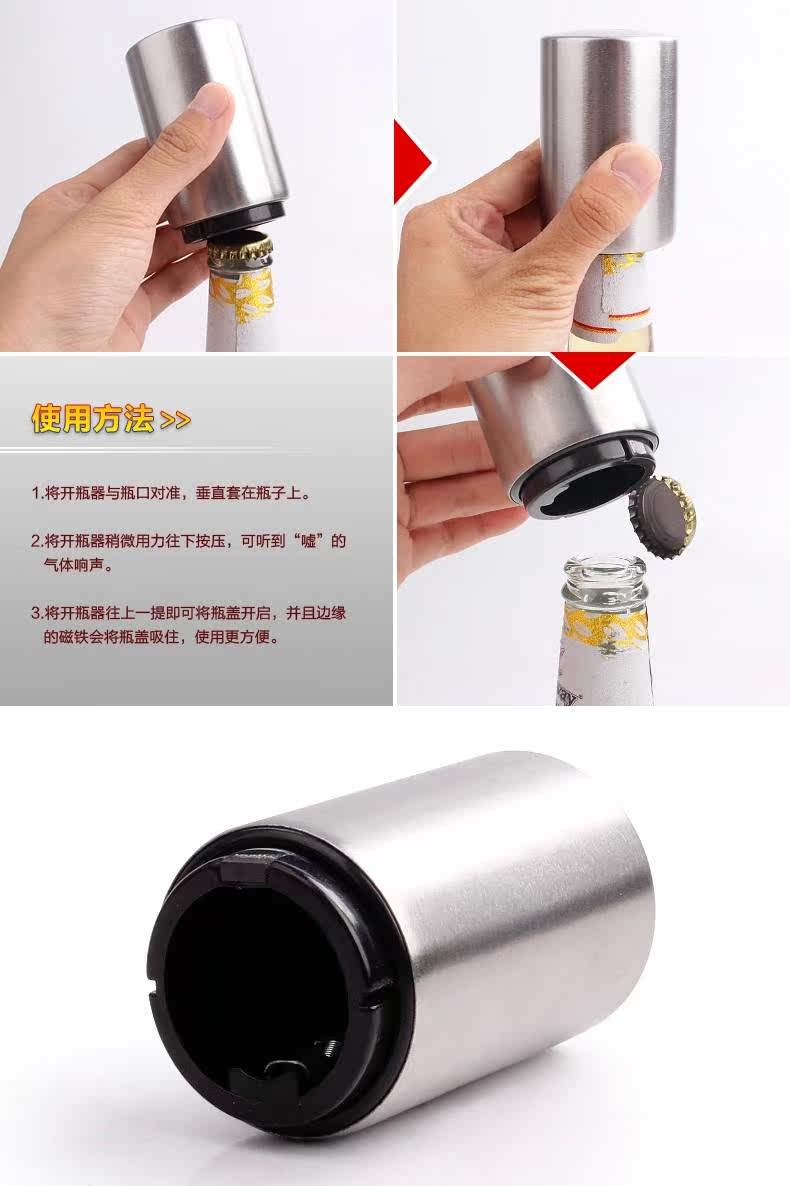 使用方法 >>

1.将开瓶器与瓶口对准，垂直套在瓶子上。

2.将开瓶器稍微用力往下按压，可听到“嘘”的气体响声。

3.将开瓶器往上一提即可将瓶盖开启，并且边缘的磁铁会将瓶盖吸住，使用更方便。