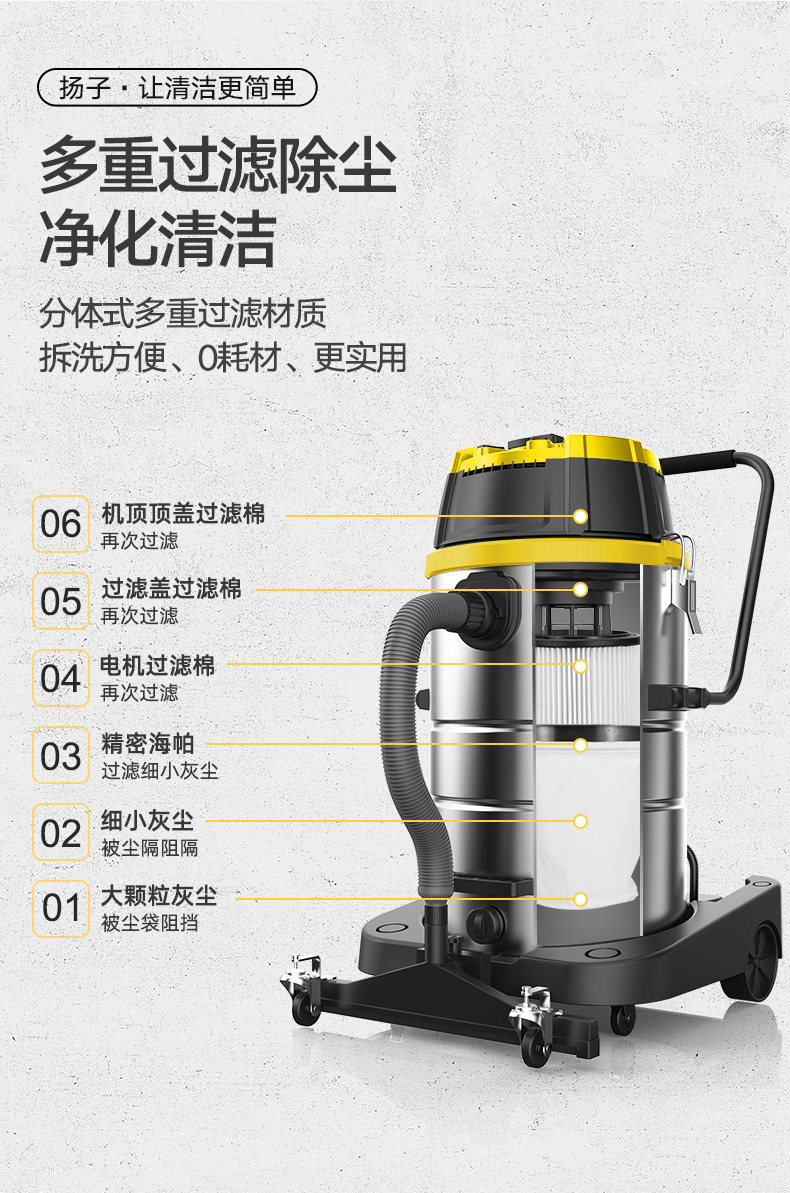 扬子 · 让清洁更简单

多重过滤除尘
净化清洁

分体式多重过滤材质
拆洗方便、0耗材、更实用

06 机顶顶盖过滤棉
再次过滤

05 过滤盖过滤棉
再次过滤

04 电机过滤棉
再次过滤

03 精密海帕
过滤细小灰尘

02 细小灰尘
被尘隔阻隔

01 大颗粒灰尘
被尘袋阻挡