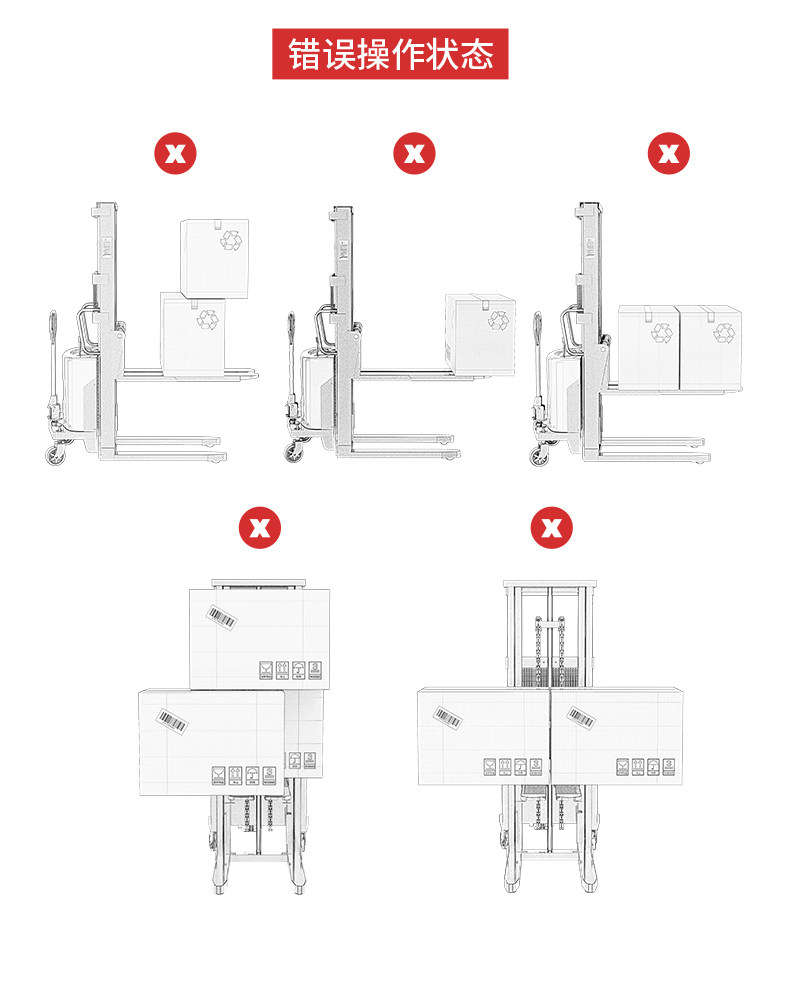 错误操作状态

x x x

x x