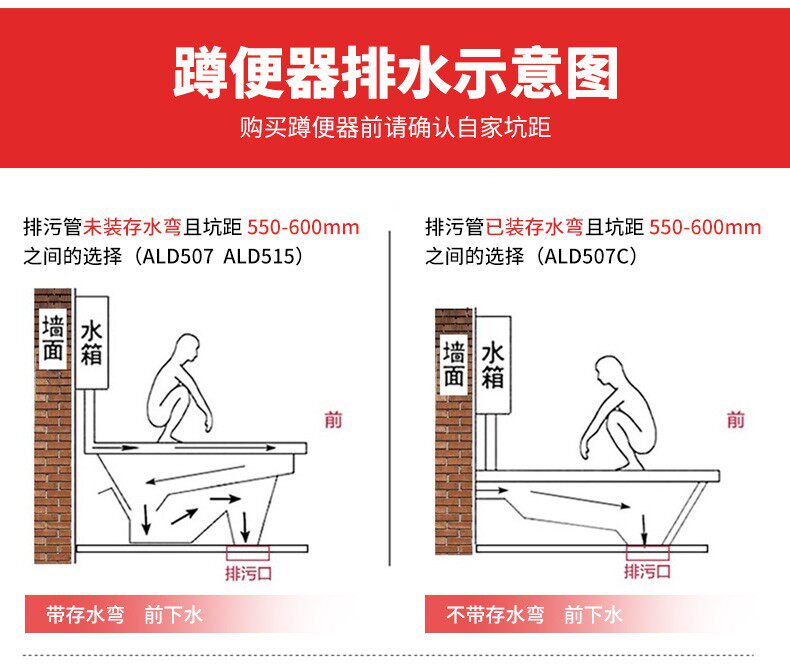 蹲便器排水示意图
购买蹲便器前请确认自家坑距

排污管未装存水弯且坑距 550-600mm 之间的选择（ALD507 ALD515）

墙面
水箱
前
排污口

带存水弯 前下水

排污管已装存水弯且坑距 550-600mm 之间的选择（ALD507C）

墙面
水箱
前
排污口

不带存水弯 前下水