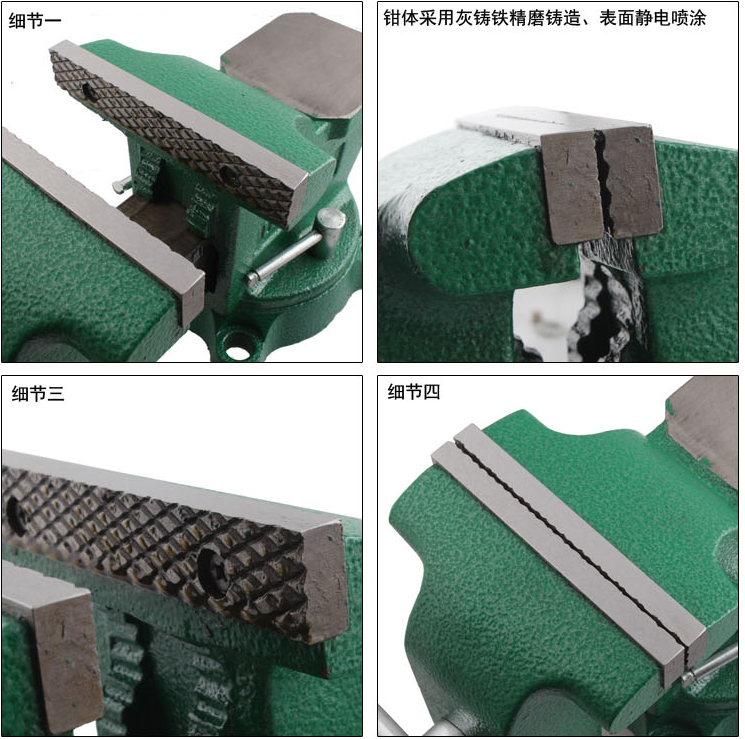 细节一

钳体采用灰铸铁精磨铸造、表面静电喷涂

细节三

细节四