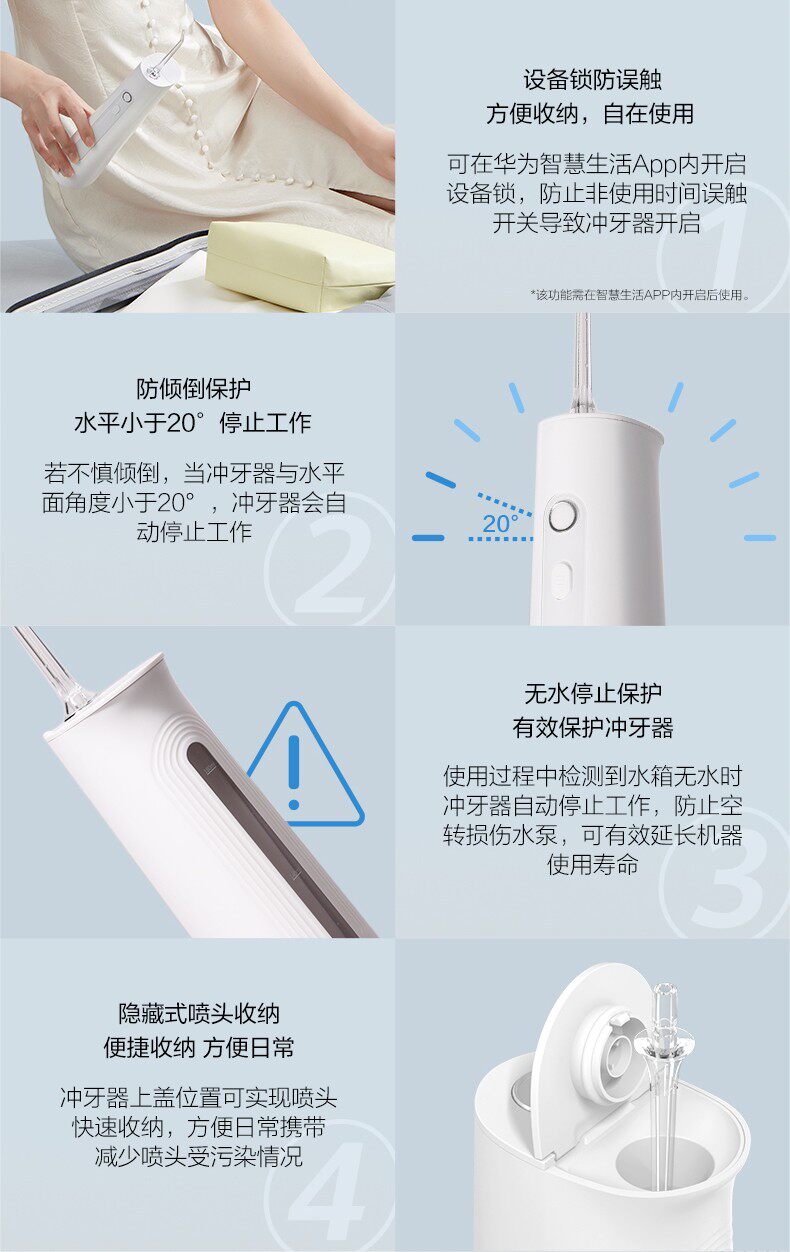 设备锁防误触
方便收纳，自在使用

可在华为智慧生活App内开启设备锁，防止非使用时间误触开关导致冲牙器开启

1

*该功能需在智慧生活APP内开启后使用。

防倾倒保护
水平小于20° 停止工作

若不慎倾倒，当冲牙器与水平面角度小于20°，冲牙器会自动停止工作

2

20°

无水停止保护
有效保护冲牙器

使用过程中检测到水箱无水时冲牙器自动停止工作，防止空转损伤水泵，可有效延长机器使用寿命

3

隐藏式喷头收纳
便捷收纳 方便日常

冲牙器上盖位置可实现喷头快速收纳，方便日常携带减少喷头受污染情况

4