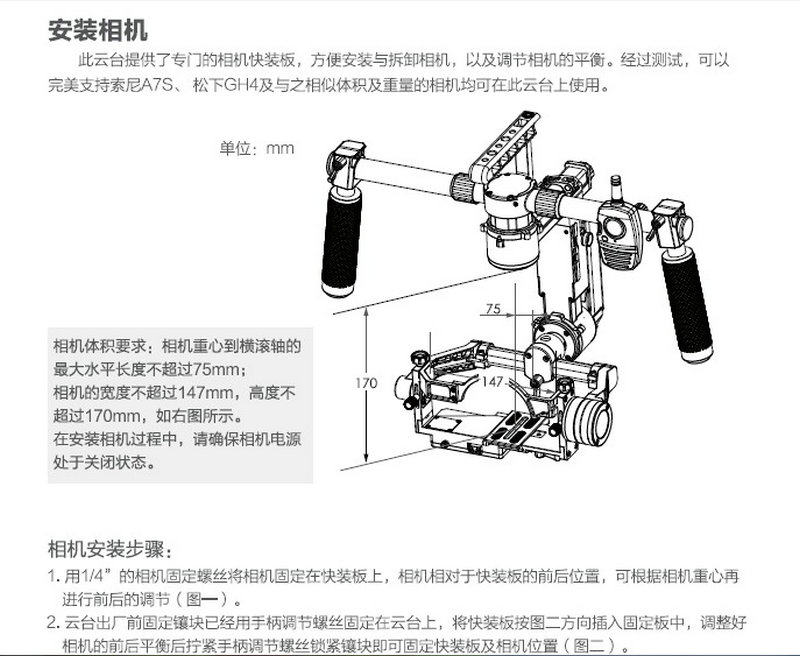 安装相机

此云台提供了专门的相机快装板，方便安装与拆卸相机，以及调节相机的平衡。经过测试，可以完美支持索尼A7S、松下GH4及与之相似体积及重量的相机均可在此云台上使用。

单位：mm

75

170

147

相机体积要求：相机重心到横滚轴的最大水平长度不超过75mm；
相机的宽度不超过147mm，高度不超过170mm，如右图所示。
在安装相机过程中，请确保相机电源处于关闭状态。

相机安装步骤：

1. 用1/4”的相机固定螺丝将相机固定在快装板上，相机相对于快装板的前后位置，可根据相机重心再进行前后的调节（图一）。

2. 云台出厂前固定镶块已经用手柄调节螺丝固定在云台上，将快装板按图二方向插入固定板中，调整好相机的前后平衡后拧紧手柄调节螺丝锁紧镶块即可固定快装板及相机位置（图二）。