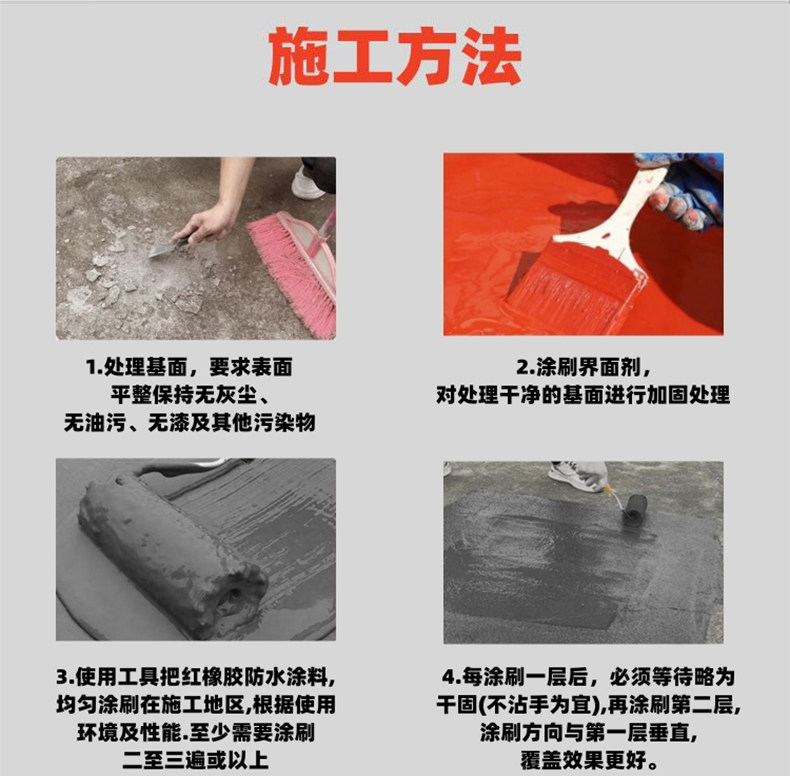 施工方法

1.处理基面，要求表面平整保持无灰尘、无油污、无漆及其他污染物

2.涂刷界面剂，对处理干净的基面进行加固处理

3.使用工具把红橡胶防水涂料，均匀涂刷在施工地区,根据使用环境及性能.至少需要涂刷二至三遍或以上

4.每涂刷一层后，必须等待略为干固(不沾手为宜),再涂刷第二层，涂刷方向与第一层垂直，覆盖效果更好。