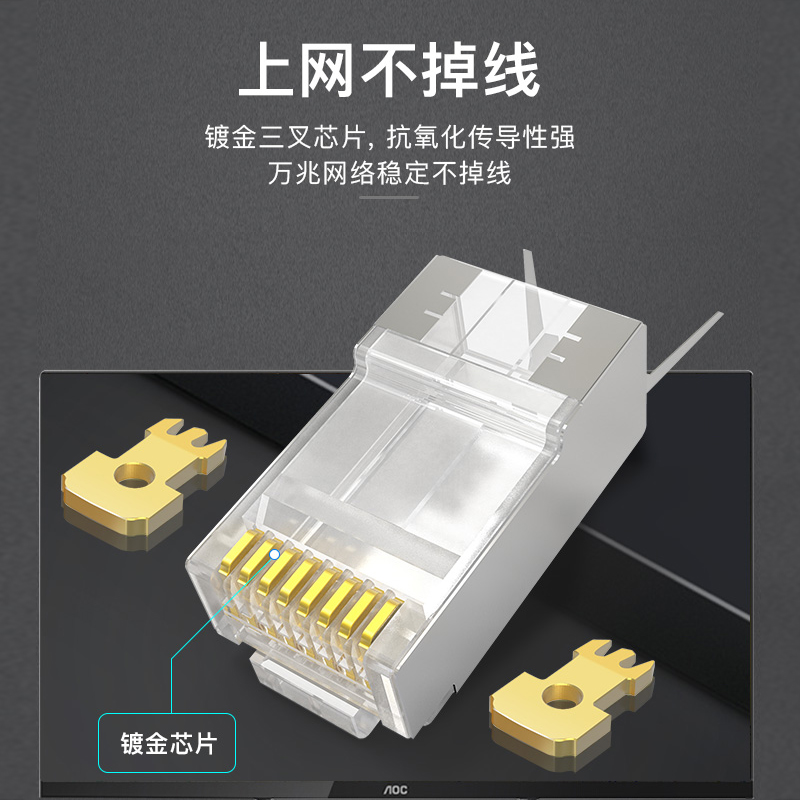 上网不掉线

镀金三叉芯片，抗氧化传导性强
万兆网络稳定不掉线

镀金芯片

AOC