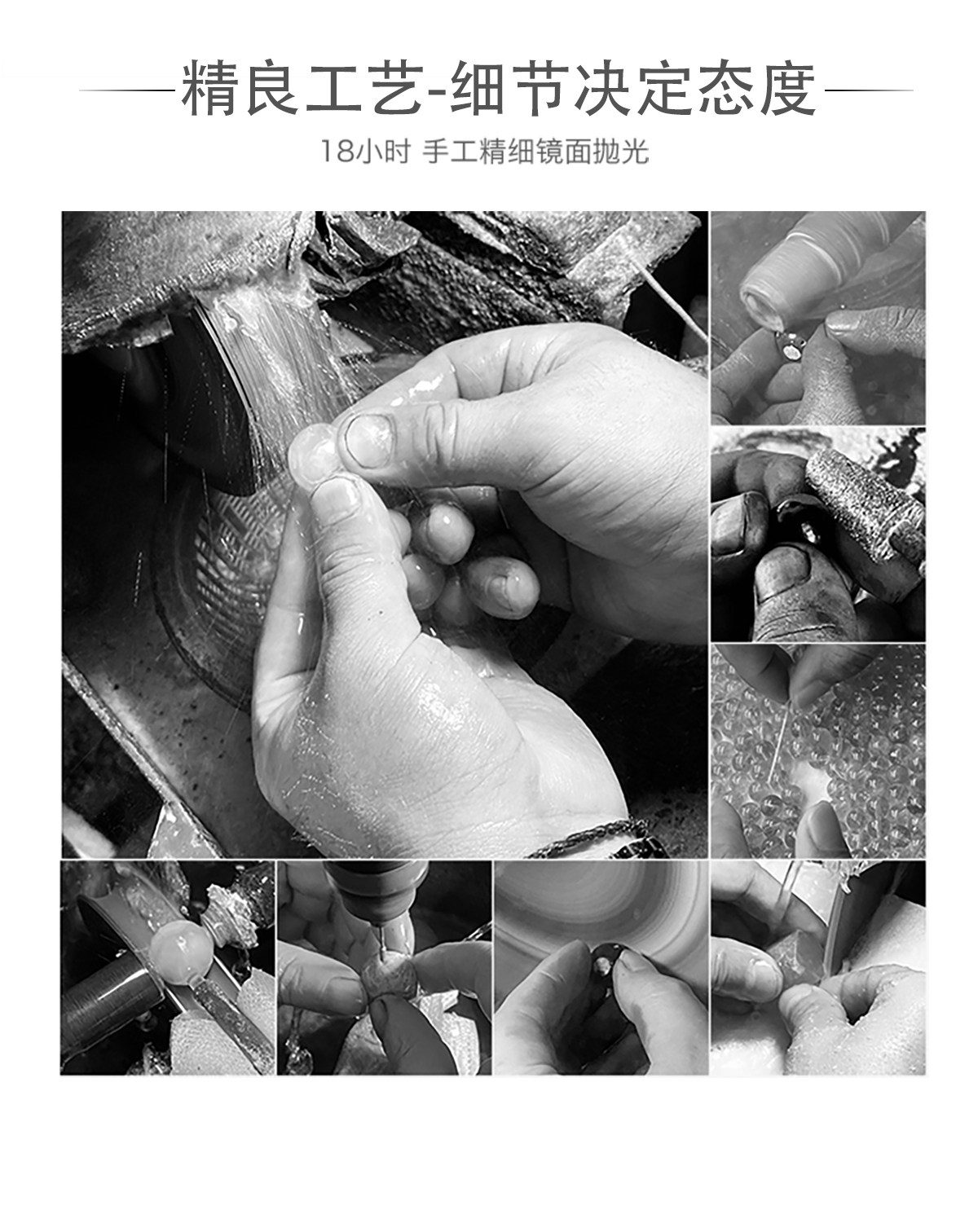 精良工艺-细节决定态度

18小时 手工精细镜面抛光