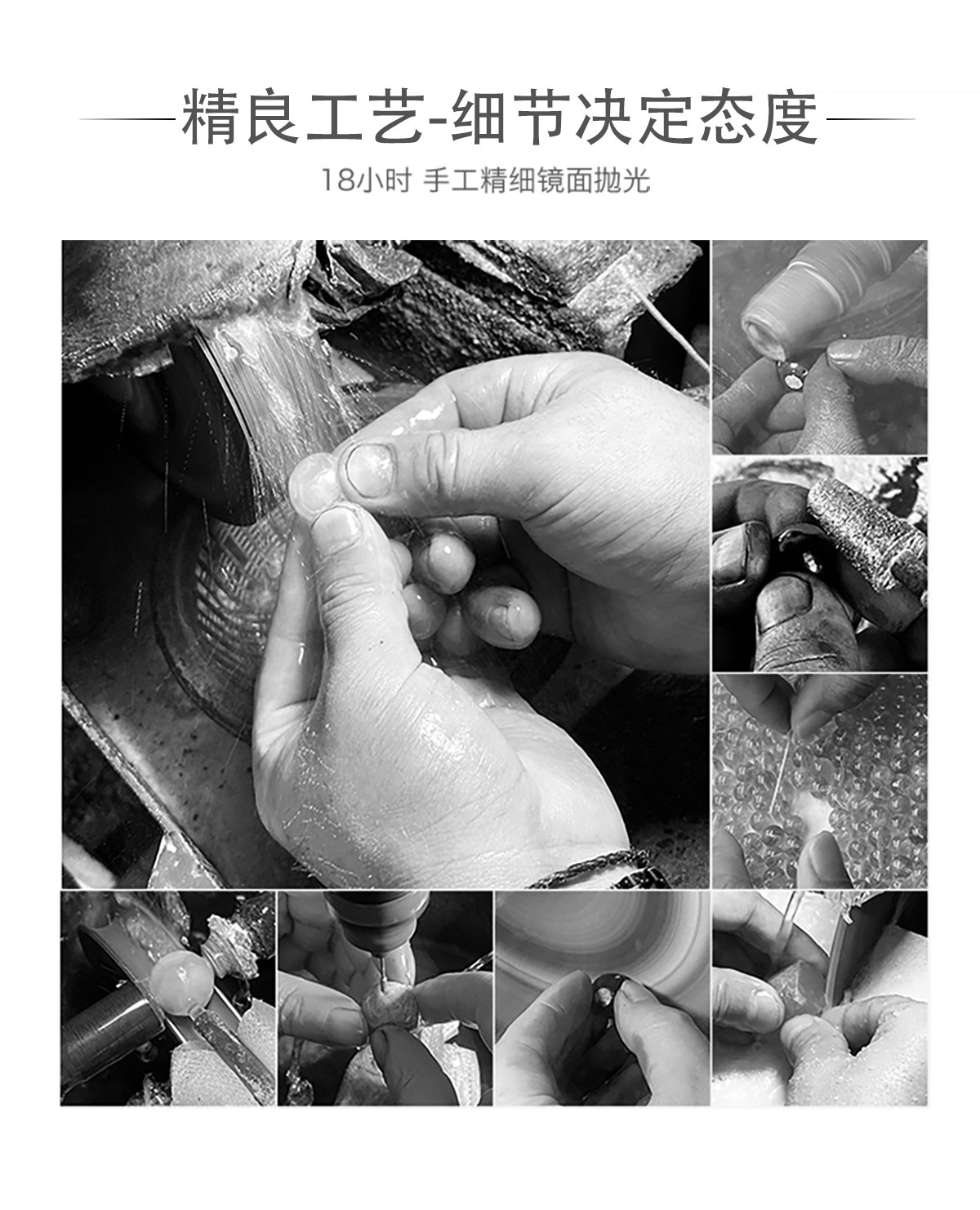 精良工艺-细节决定态度

18小时 手工精细镜面抛光