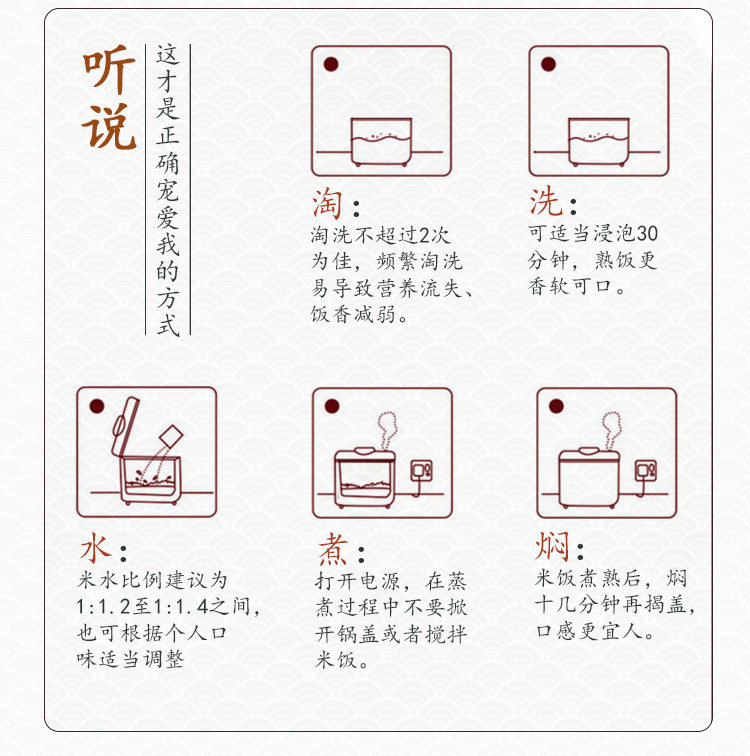 听说

这才是正确宠爱我的方式

淘：
淘洗不超过2次为佳，频繁淘洗易导致营养流失、饭香减弱。

洗：
可适当浸泡30分钟，熟饭更香软可口。

水：
米水比例建议为1:1.2至1:1.4之间，也可根据个人口味适当调整

煮：
打开电源，在蒸煮过程中不要掀开锅盖或者搅拌米饭。

焖：
米饭煮熟后，焖十几分钟再揭盖，口感更宜人。