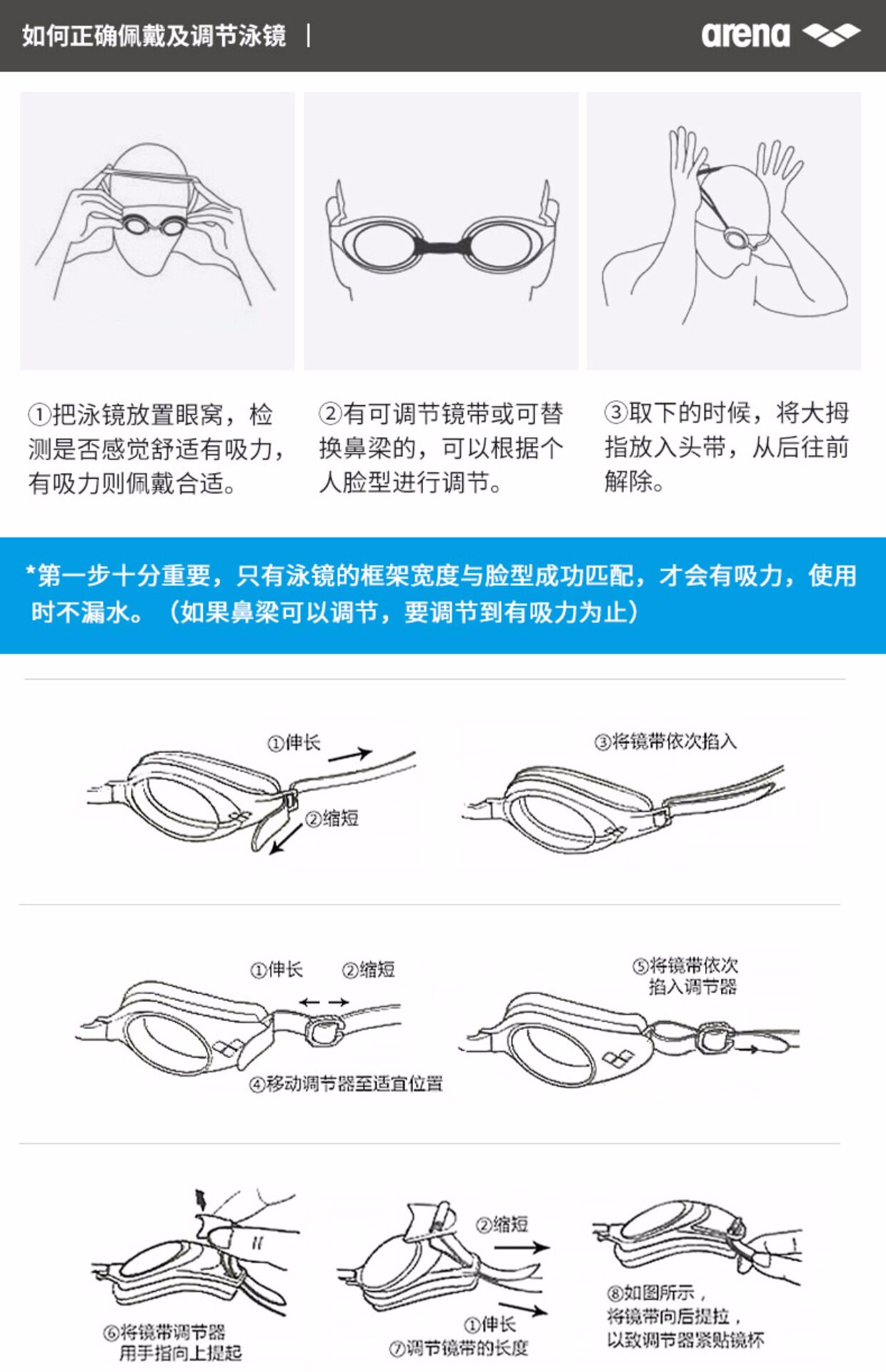 如何正确佩戴及调节泳镜 |

arena

①把泳镜放置眼窝，检测是否感觉舒适有吸力，有吸力则佩戴合适。

②有可调节镜带或可替换鼻梁的，可以根据个人脸型进行调节。

③取下的时候，将大拇指放入头带，从后往前解除。

*第一步十分重要，只有泳镜的框架宽度与脸型成功匹配，才会有吸力，使用时不漏水。（如果鼻梁可以调节，要调节到有吸力为止）

①伸长

②缩短

③将镜带依次掐入

①伸长 ②缩短

④移动调节器至适宜位置

⑤将镜带依次掐入调节器

⑥将镜带调节器用手指向上提起

②缩短

①伸长

⑦调节镜带的长度

⑧如图所示，将镜带向后提拉，以致调节器紧贴镜杯