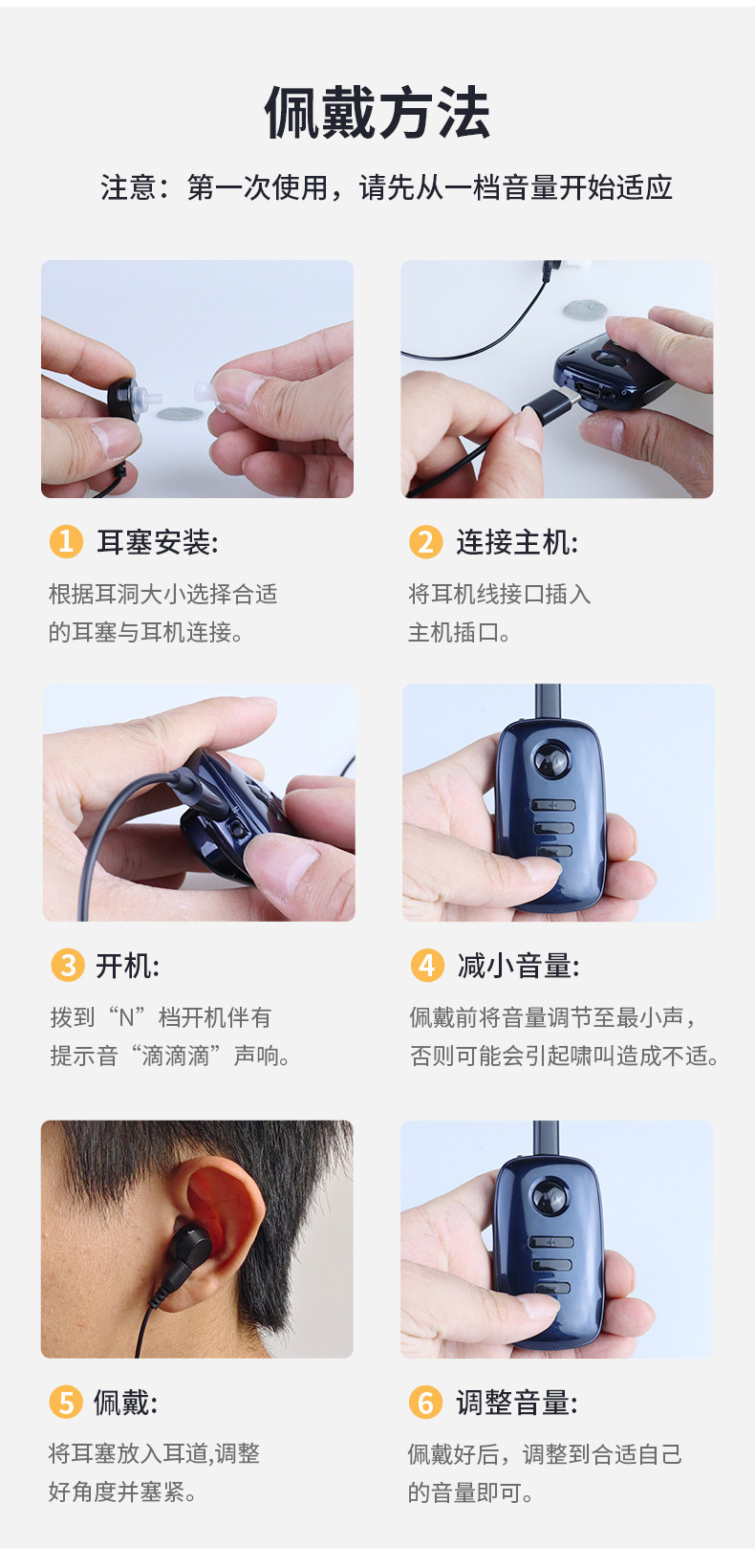 佩戴方法

注意：第一次使用，请先从一档音量开始适应

1 耳塞安装:

根据耳洞大小选择合适的耳塞与耳机连接。

2 连接主机:

将耳机线接口插入主机插口。

3 开机:

拨到“N”档开机伴有提示音“滴滴滴”声响。

4 减小音量:

佩戴前将音量调节至最小声，否则可能会引起啸叫造成不适。

5 佩戴:

将耳塞放入耳道,调整好角度并塞紧。

6 调整音量:

佩戴好后，调整到合适自己的音量即可。