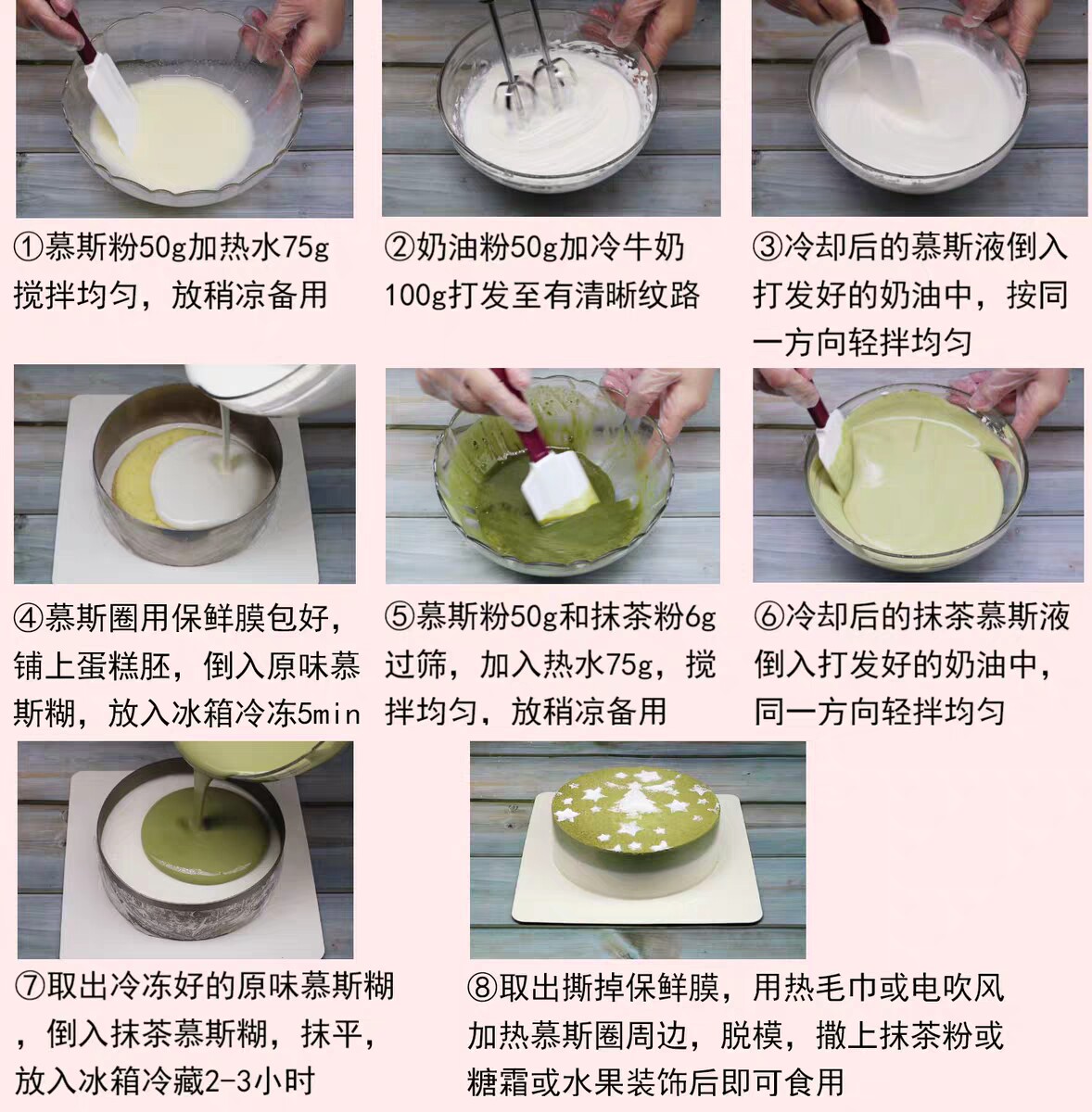 ①慕斯粉50g加热水75g搅拌均匀，放稍凉备用

②奶油粉50g加冷牛奶100g打发至有清晰纹路

③冷却后的慕斯液倒入打发好的奶油中，按同一方向轻拌均匀

④慕斯圈用保鲜膜包好，铺上蛋糕胚，倒入原味慕斯糊，放入冰箱冷冻5min

⑤慕斯粉50g和抹茶粉6g过筛，加入热水75g，搅拌均匀，放稍凉备用

⑥冷却后的抹茶慕斯液倒入打发好的奶油中，同一方向轻拌均匀

⑦取出冷冻好的原味慕斯糊，倒入抹茶慕斯糊，抹平，放入冰箱冷藏2-3小时

⑧取出撕掉保鲜膜，用热毛巾或电吹风加热慕斯圈周边，脱模，撒上抹茶粉或糖霜或水果装饰后即可食用