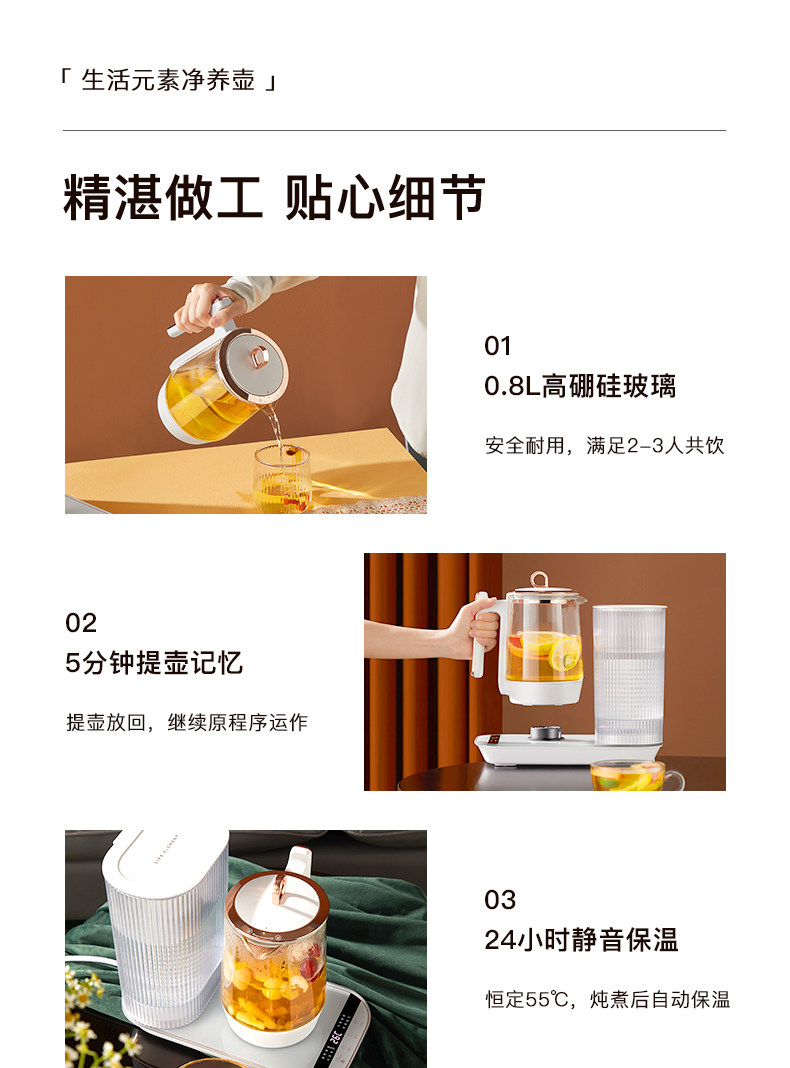 「 生活元素净养壶 」

精湛做工 贴心细节

01
0.8L高硼硅玻璃

安全耐用，满足2-3人共饮

02
5分钟提壶记忆

提壶放回，继续原程序运作

03
24小时静音保温

恒定55℃，炖煮后自动保温