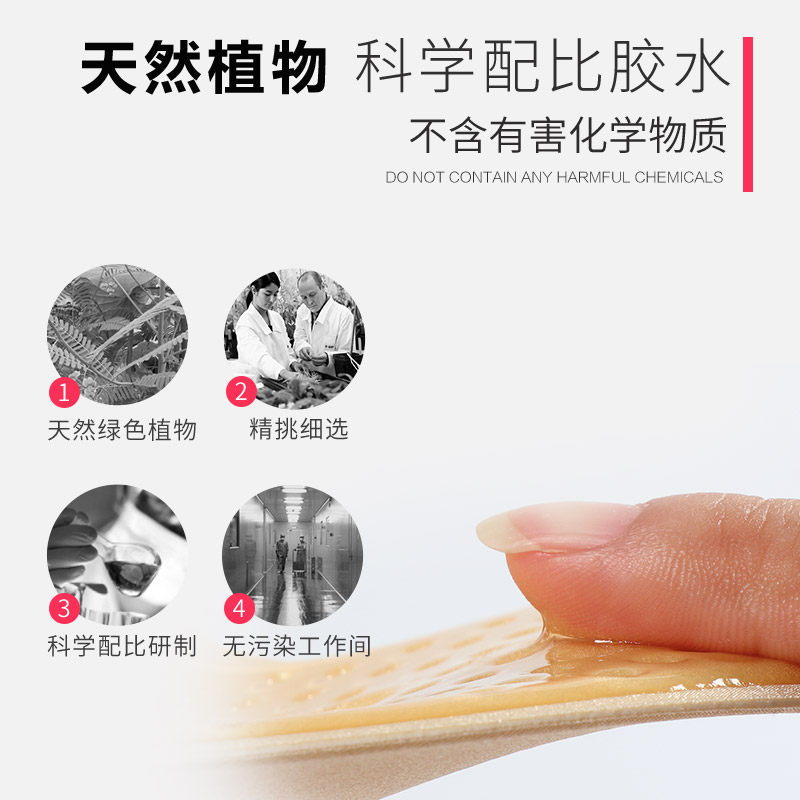 天然植物 科学配比胶水

不含有害化学物质

DO NOT CONTAIN ANY HARMFUL CHEMICALS

1 天然绿色植物

2 精挑细选

3 科学配比研制

4 无污染工作间