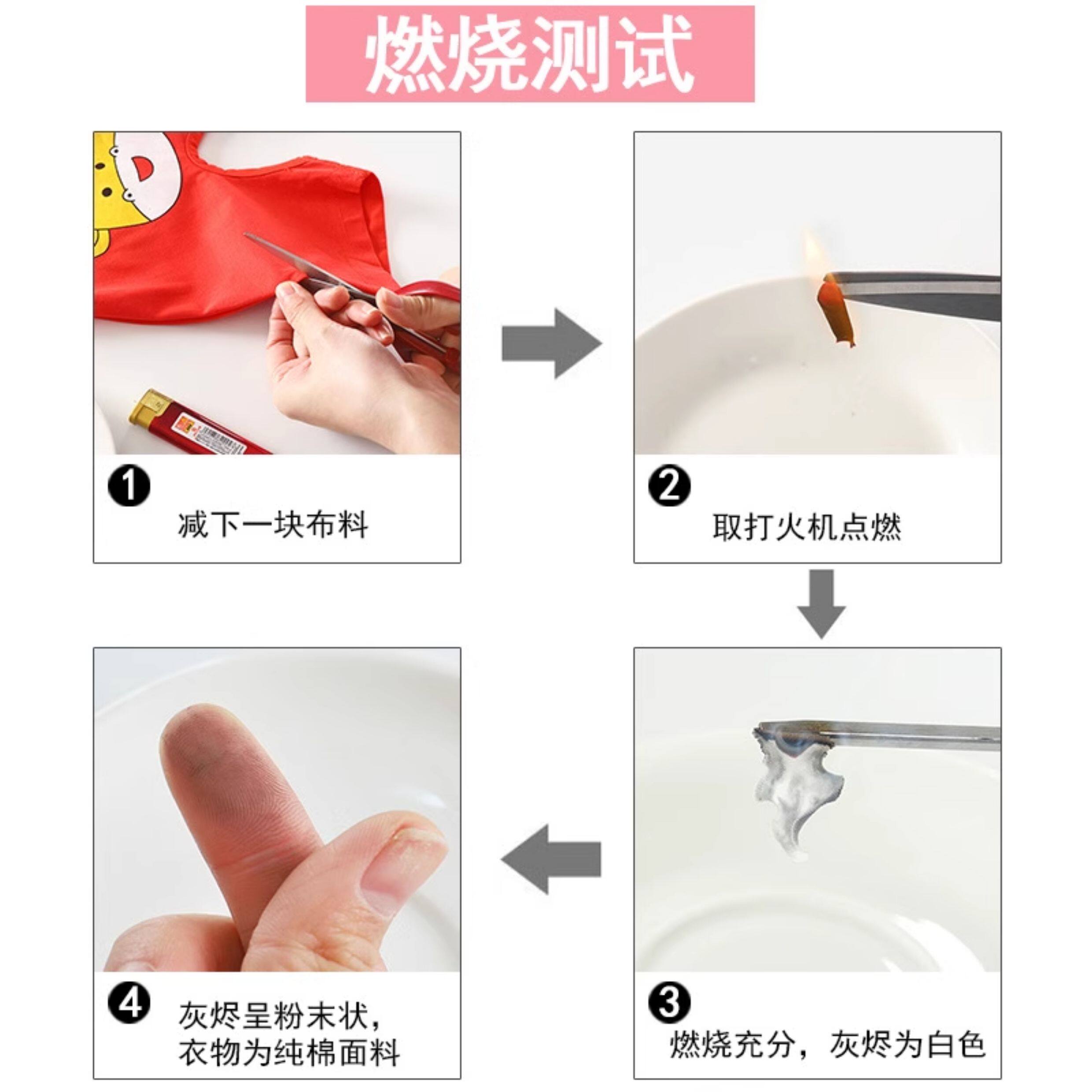 燃烧测试

❶
减下一块布料

❷
取打火机点燃

❸
燃烧充分，灰烬为白色

❹
灰烬呈粉末状，
衣物为纯棉面料