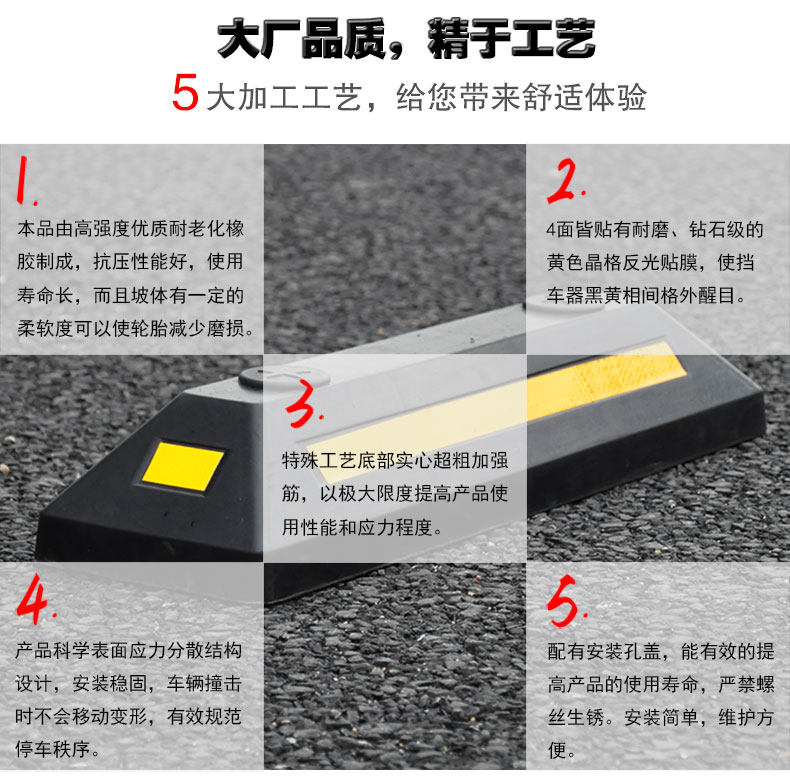 大厂品质，精于工艺
5大加工工艺，给您带来舒适体验

1.
本品由高强度优质耐老化橡胶制成，抗压性能好，使用寿命长，而且坡体有一定的柔软度可以使轮胎减少磨损。

2.
4面皆贴有耐磨、钻石级的黄色晶格反光贴膜，使挡车器黑黄相间格外醒目。

3.
特殊工艺底部实心超粗加强筋，以极大限度提高产品使用性能和应力程度。

4.
产品科学表面应力分散结构设计，安装稳固，车辆撞击时不会移动变形，有效规范停车秩序。

5.
配有安装孔盖，能有效的提高产品的使用寿命，严禁螺丝生锈。安装简单，维护方便。