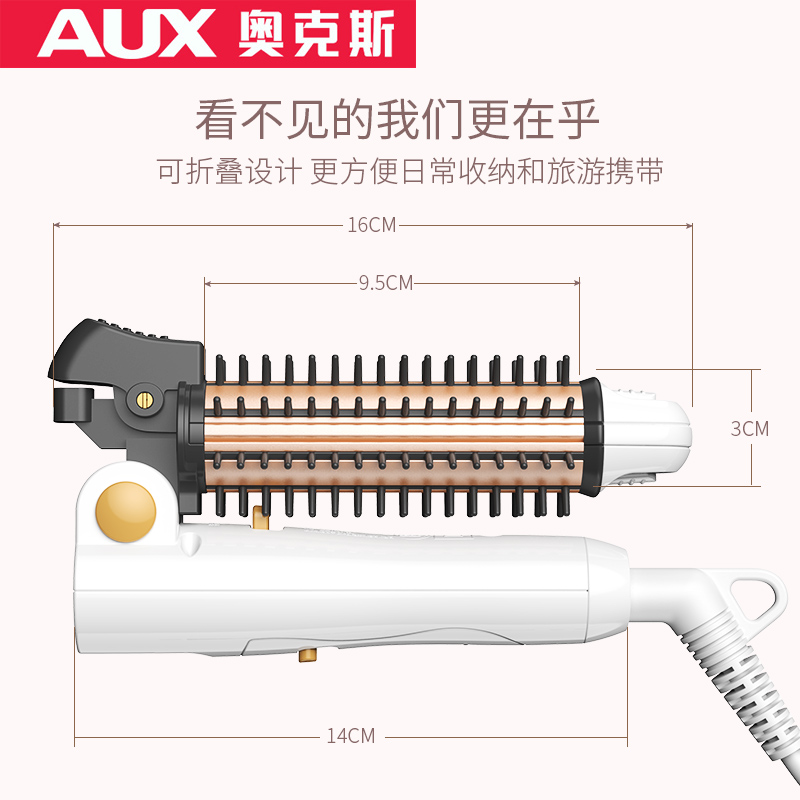 AUX 奥克斯

看不见的我们更在乎

可折叠设计 更方便日常收纳和旅游携带

16CM

9.5CM

3CM

14CM