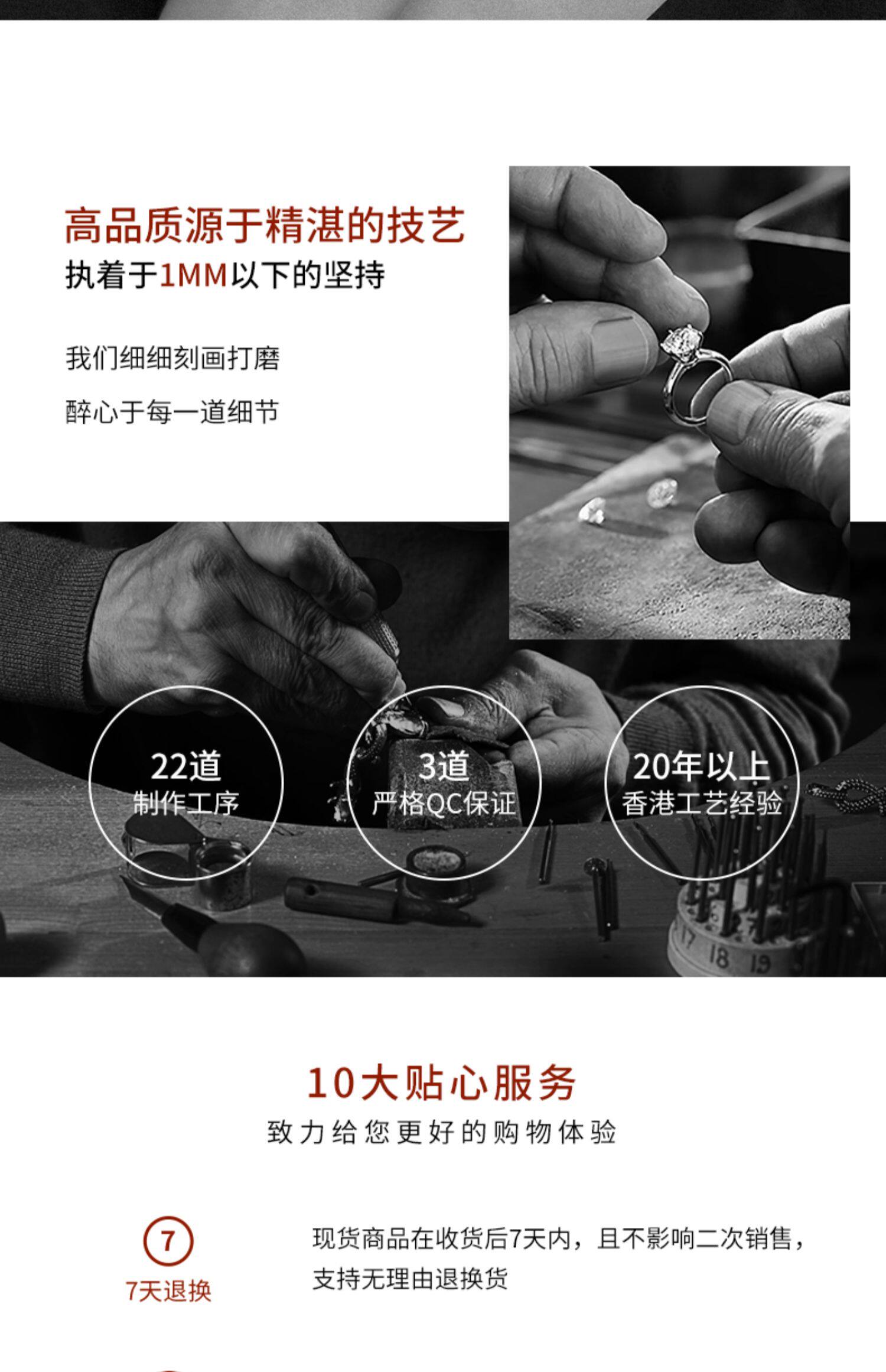 高品质源于精湛的技艺
执着于1MM以下的坚持

我们细细刻画打磨

醉心于每一道细节

22道
制作工序

3道
严格QC保证

20年以上
香港工艺经验

17 18 19

10大贴心服务
致力给您更好的购物体验

7
7天退换

现货商品在收货后7天内，且不影响二次销售，支持无理由退换货