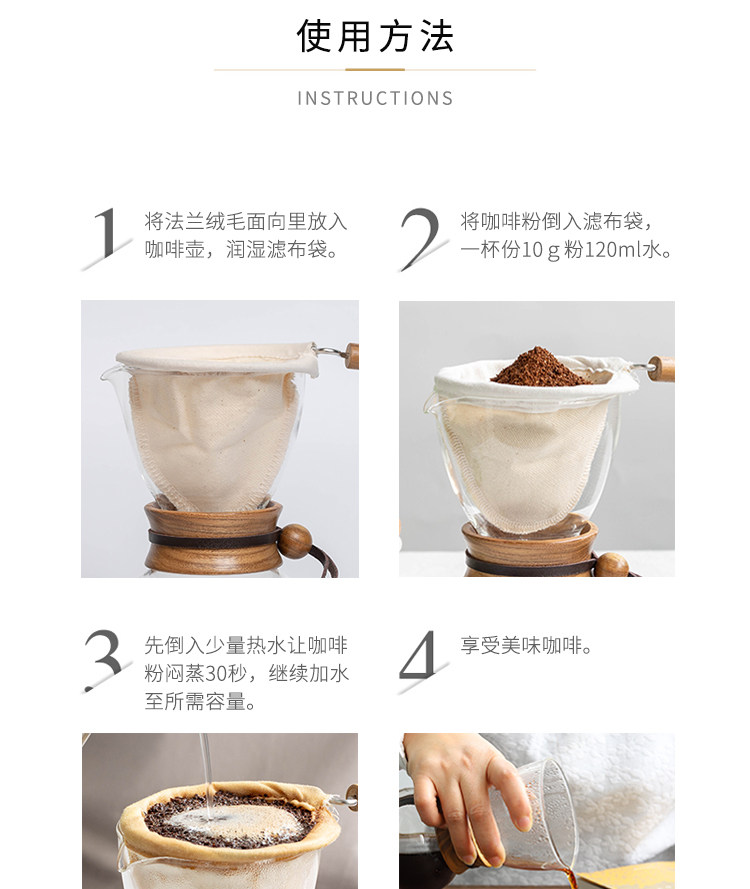 使用方法

INSTRUCTIONS

1 将法兰绒毛面向里放入咖啡壶，润湿滤布袋。

2 将咖啡粉倒入滤布袋，一杯份10 g 粉120ml水。

3 先倒入少量热水让咖啡粉闷蒸30秒，继续加水至所需容量。

4 享受美味咖啡。