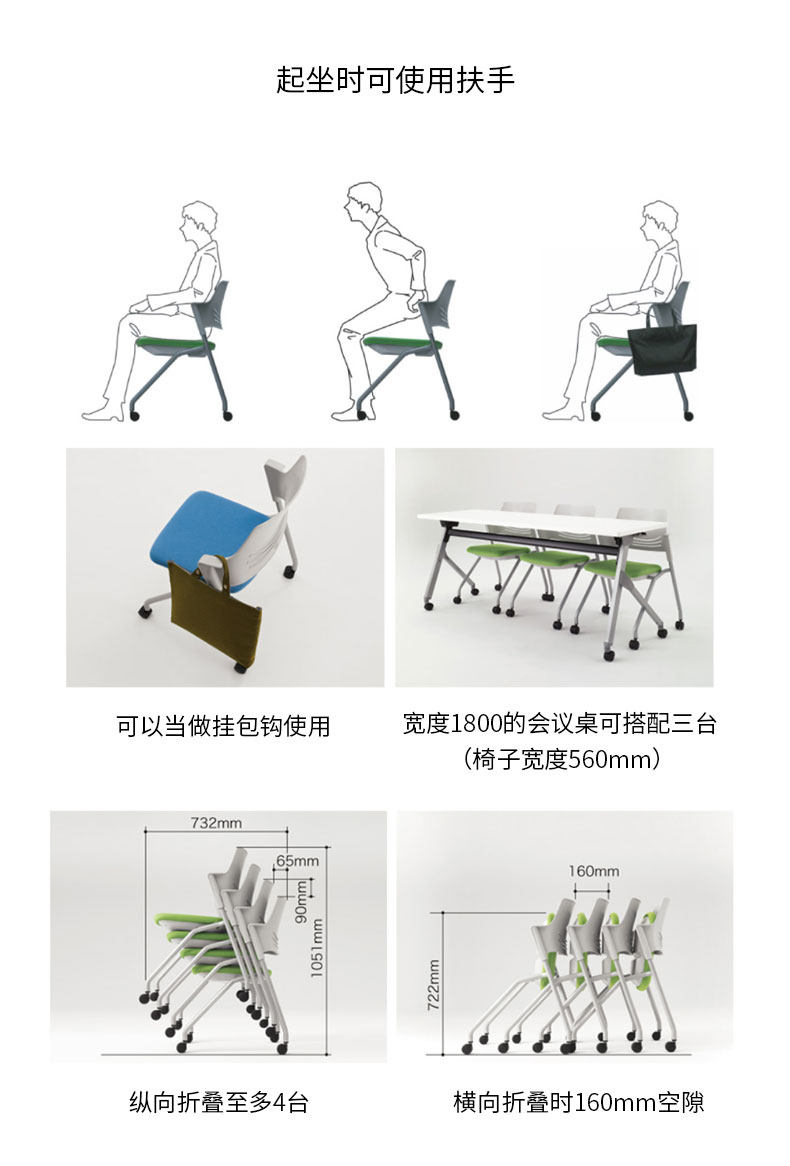 起坐时可使用扶手

可以当做挂包钩使用

宽度1800的会议桌可搭配三台
（椅子宽度560mm）

732mm
65mm
90mm
1051mm

160mm
722mm

纵向折叠至多4台

横向折叠时160mm空隙