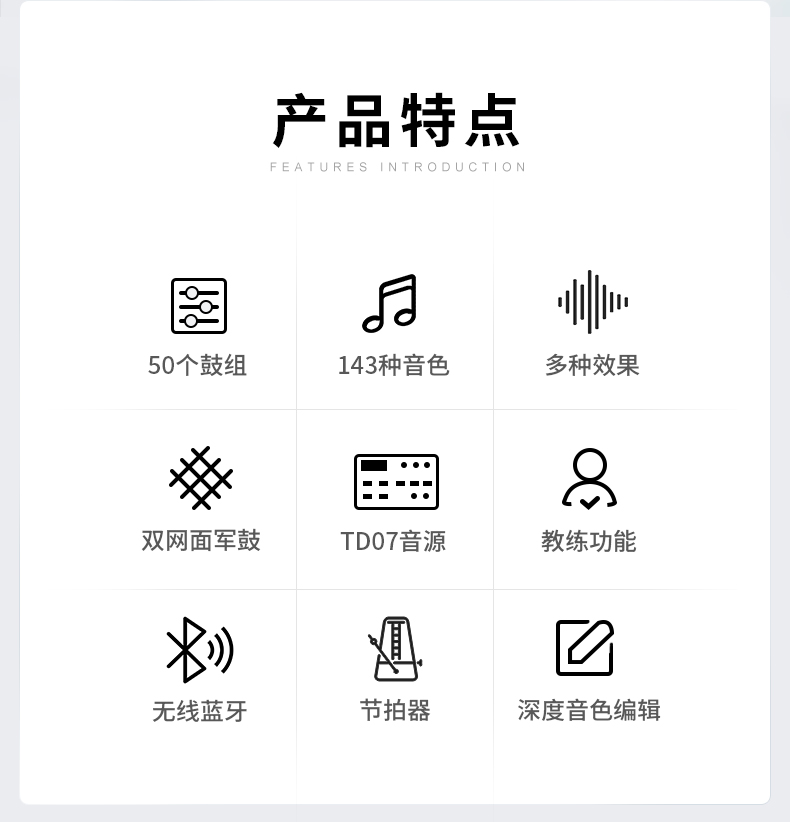 产品特点
FEATURES INTRODUCTION

50个鼓组

143种音色

多种效果

双网面军鼓

TD07音源

教练功能

无线蓝牙

节拍器

深度音色编辑