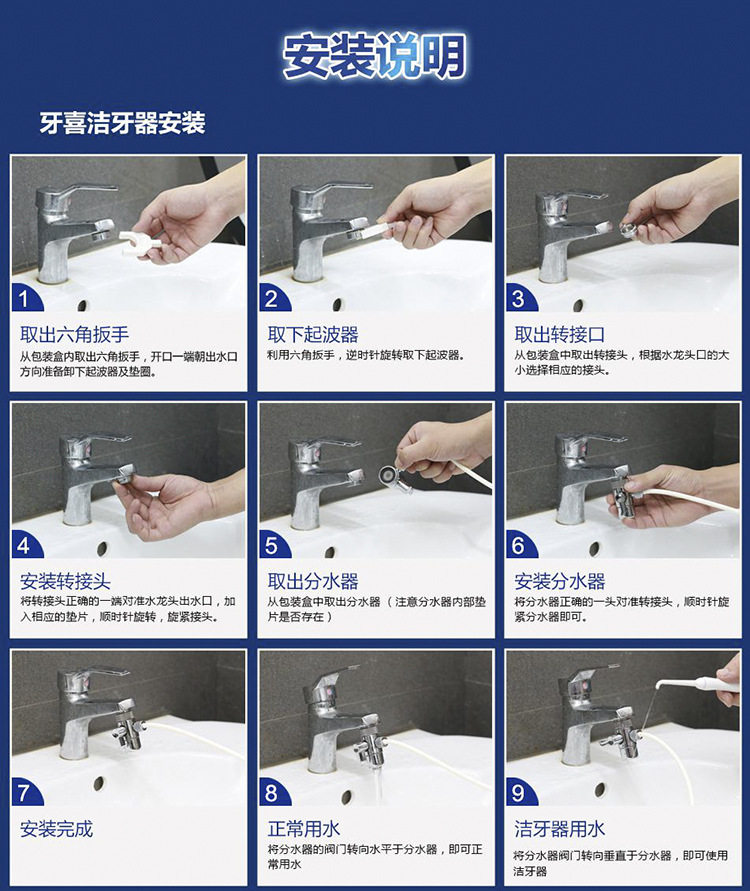 安装说明

牙喜洁牙器安装

1
取出六角扳手
从包装盒内取出六角扳手，开口一端朝出水口方向准备卸下起波器及垫圈。

2
取下起波器
利用六角扳手，逆时针旋转取下起波器。

3
取出转接口
从包装盒中取出转接头，根据水龙头口的大小选择相应的接头。

4
安装转接头
将转接头正确的一端对准水龙头出水口，加入相应的垫片，顺时针旋转，旋紧接头。

5
取出分水器
从包装盒中取出分水器（注意分水器内部垫片是否存在）

6
安装分水器
将分水器正确的一头对准转接头，顺时针旋紧分水器即可。

7
安装完成

8
正常用水
将分水器的阀门转向水平于分水器，即可正常用水

9
洁牙器用水
将分水器阀门转向垂直于分水器，即可使用洁牙器