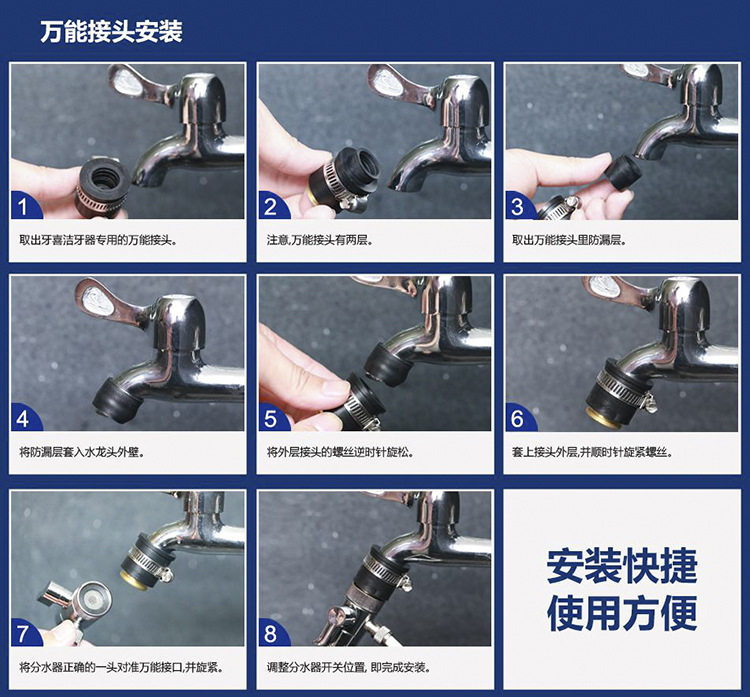 万能接头安装

1
取出牙喜洁牙器专用的万能接头。

2
注意,万能接头有两层。

3
取出万能接头里防漏层。

4
将防漏层套入水龙头外壁。

5
将外层接头的螺丝逆时针旋松。

6
套上接头外层,并顺时针旋紧螺丝。

7
将分水器正确的一头对准万能接口,并旋紧。

8
调整分水器开关位置, 即完成安装。

安装快捷
使用方便