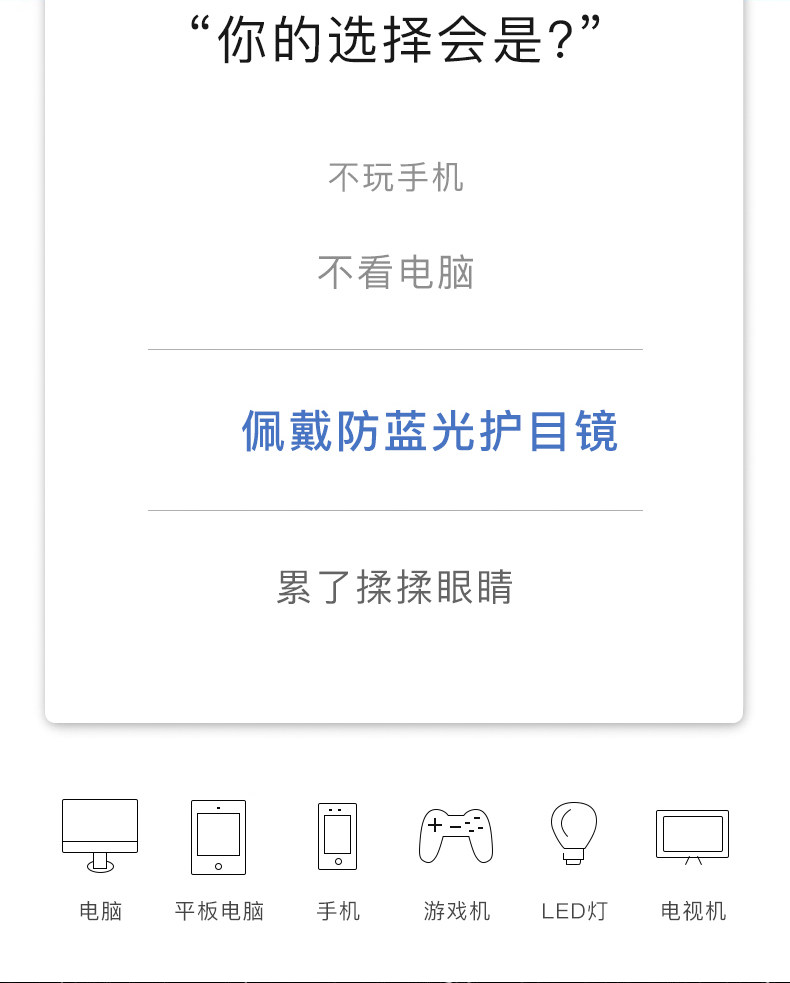 “你的选择会是?”

不玩手机

不看电脑

佩戴防蓝光护目镜

累了揉揉眼睛

电脑 平板电脑 手机 游戏机 LED灯 电视机