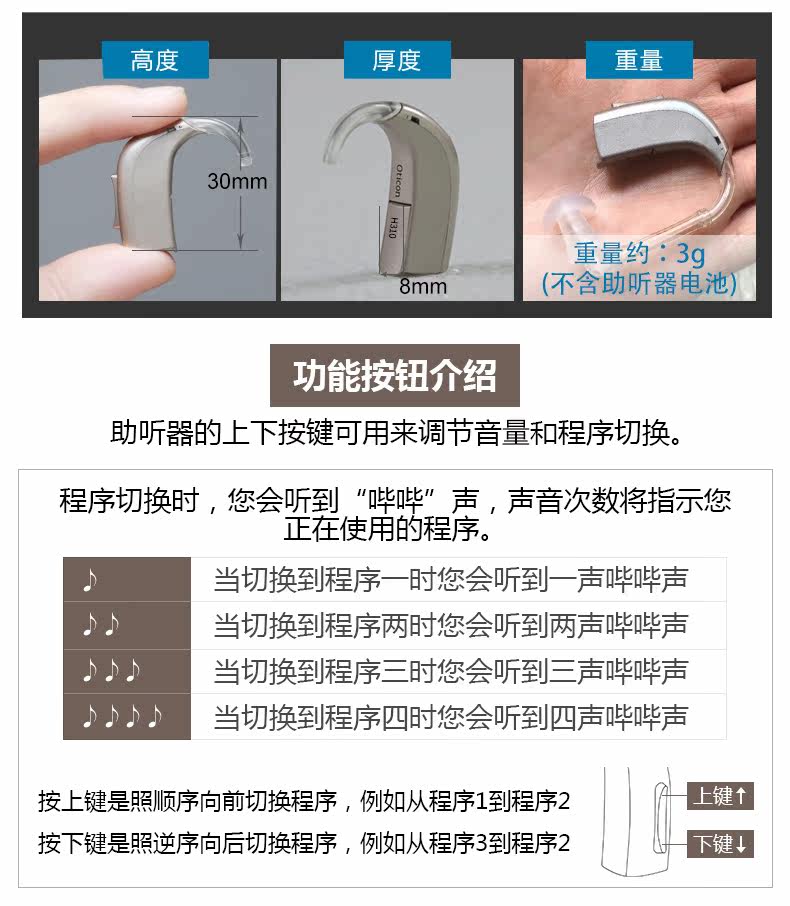 高度

30mm

厚度

Oticon

H310

8mm

重量

重量约：3g
(不含助听器电池)

功能按钮介绍

助听器的上下按键可用来调节音量和程序切换。

程序切换时，您会听到“哔哔”声，声音次数将指示您正在使用的程序。

| ♪ | 当切换到程序一时您会听到一声哔哔声 |
|---|---|
| ♪♪ | 当切换到程序两时您会听到两声哔哔声 |
| ♪♪♪ | 当切换到程序三时您会听到三声哔哔声 |
| ♪♪♪♪ | 当切换到程序四时您会听到四声哔哔声 |

按上键是照顺序向前切换程序，例如从程序1到程序2

按下键是照逆序向后切换程序，例如从程序3到程序2

上键↑

下键↓