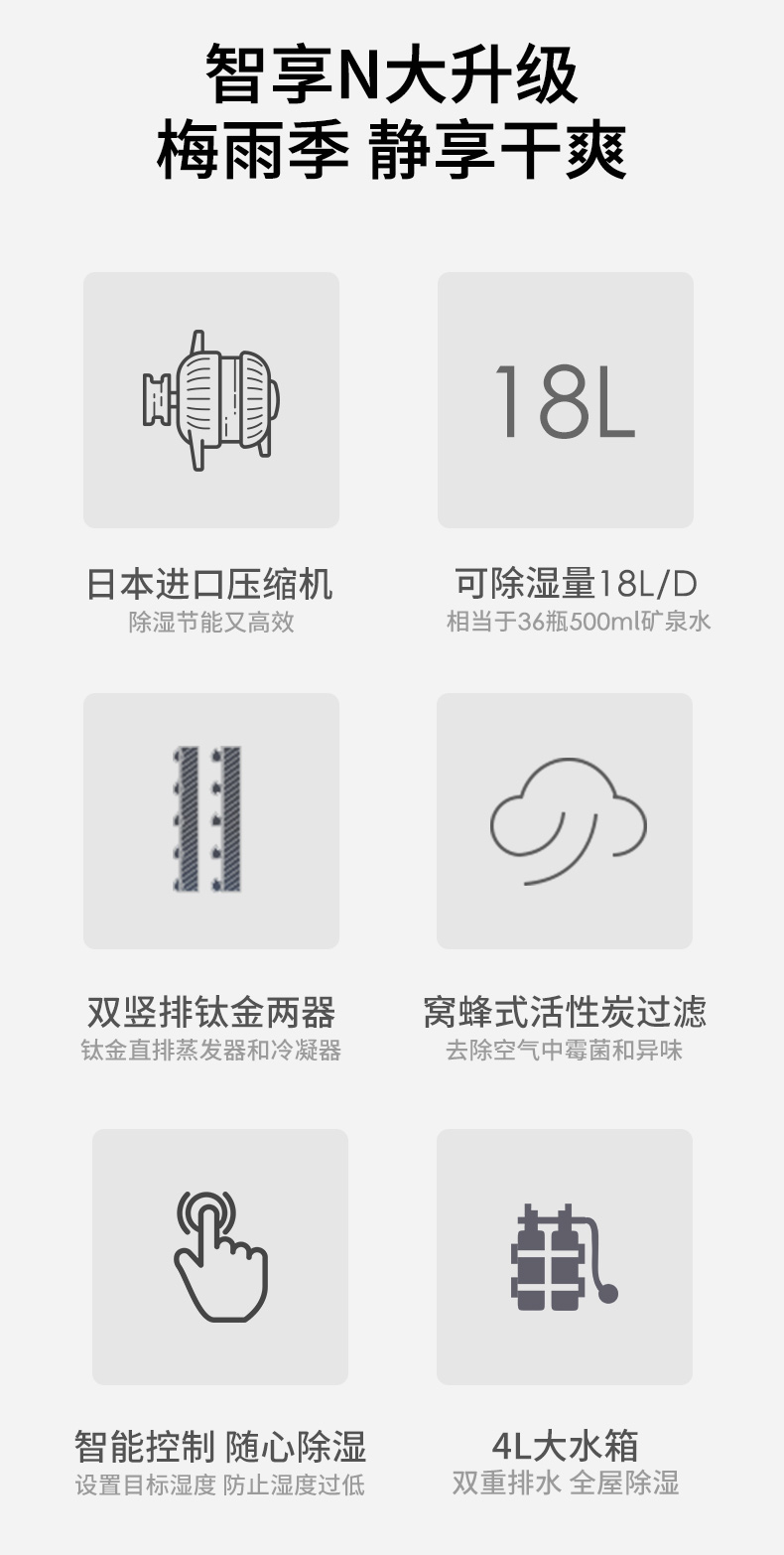 智享N大升级
梅雨季 静享干爽

18L

日本进口压缩机
除湿节能又高效

可除湿量18L/D
相当于36瓶500ml矿泉水

双竖排钛金两器
钛金直排蒸发器和冷凝器

窝蜂式活性炭过滤
去除空气中霉菌和异味

智能控制 随心除湿
设置目标湿度 防止湿度过低

4L大水箱
双重排水 全屋除湿