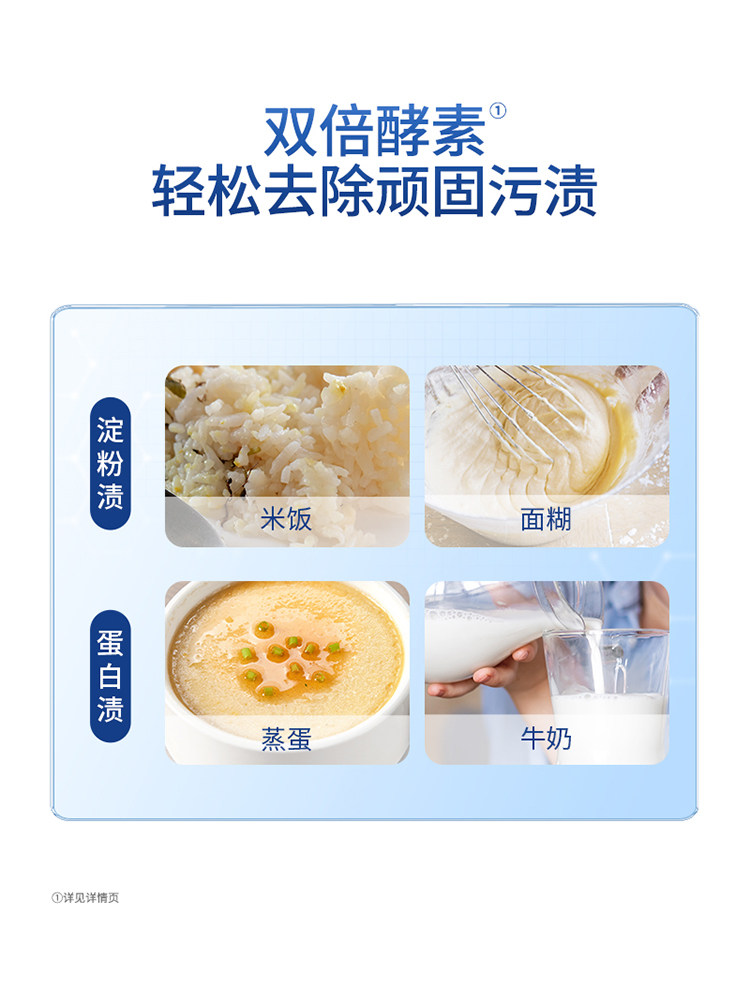 双倍酵素①
轻松去除顽固污渍

淀粉渍

米饭

面糊

蛋白渍

蒸蛋

牛奶

①详见详情页