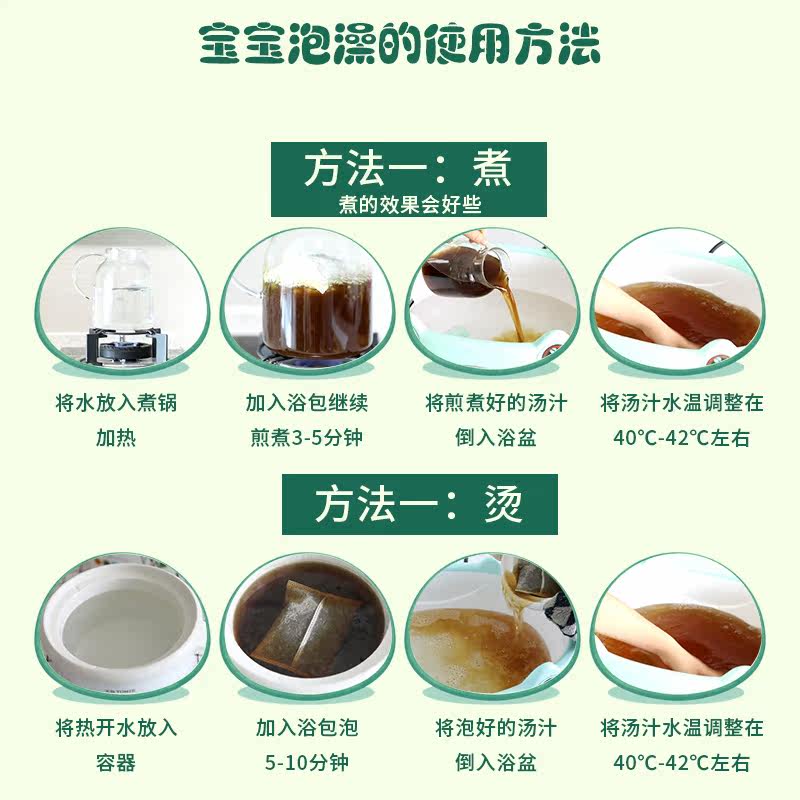 宝宝泡澡的使用方法

方法一：煮
煮的效果会好些

将水放入煮锅加热

加入浴包继续煎煮3-5分钟

将煎煮好的汤汁倒入浴盆

将汤汁水温调整在40℃-42℃左右

方法一：烫

将热开水放入容器

加入浴包泡5-10分钟

将泡好的汤汁倒入浴盆

将汤汁水温调整在40℃-42℃左右