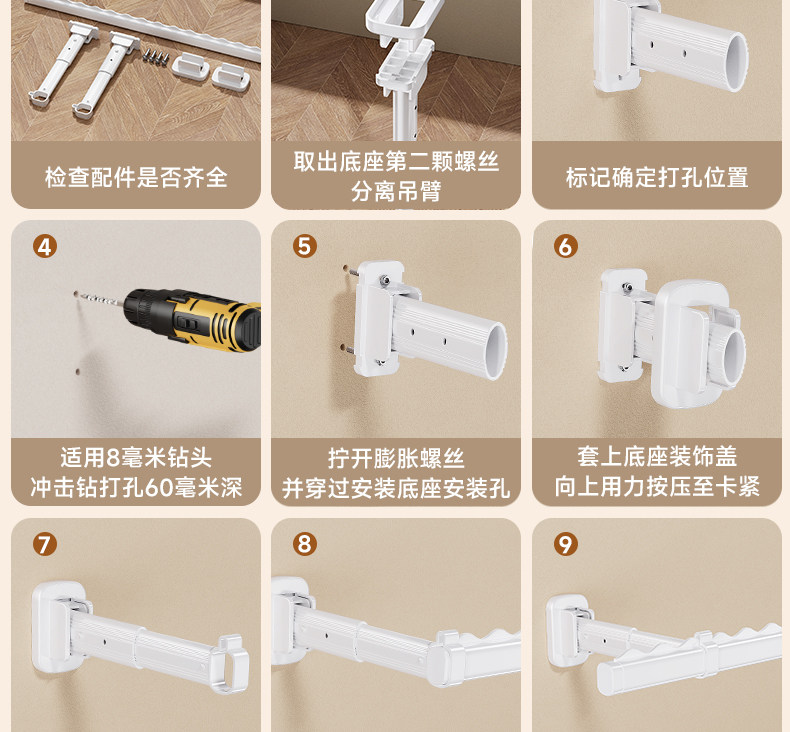 检查配件是否齐全

取出底座第二颗螺丝
分离吊臂

标记确定打孔位置

4

适用8毫米钻头
冲击钻打孔60毫米深

5

拧开膨胀螺丝
并穿过安装底座安装孔

6

套上底座装饰盖
向上用力按压至卡紧

7

8

9