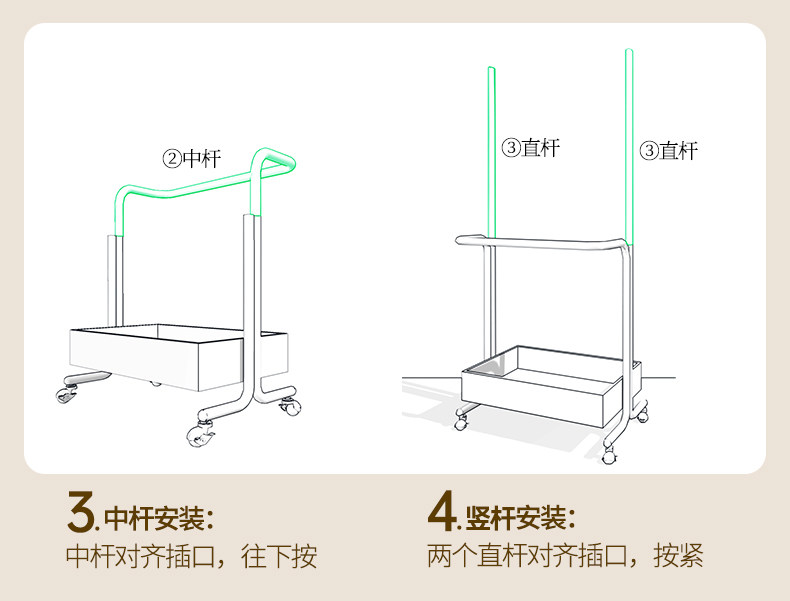 ②中杆

③直杆

③直杆

3.中杆安装:
中杆对齐插口，往下按

4.竖杆安装:
两个直杆对齐插口，按紧