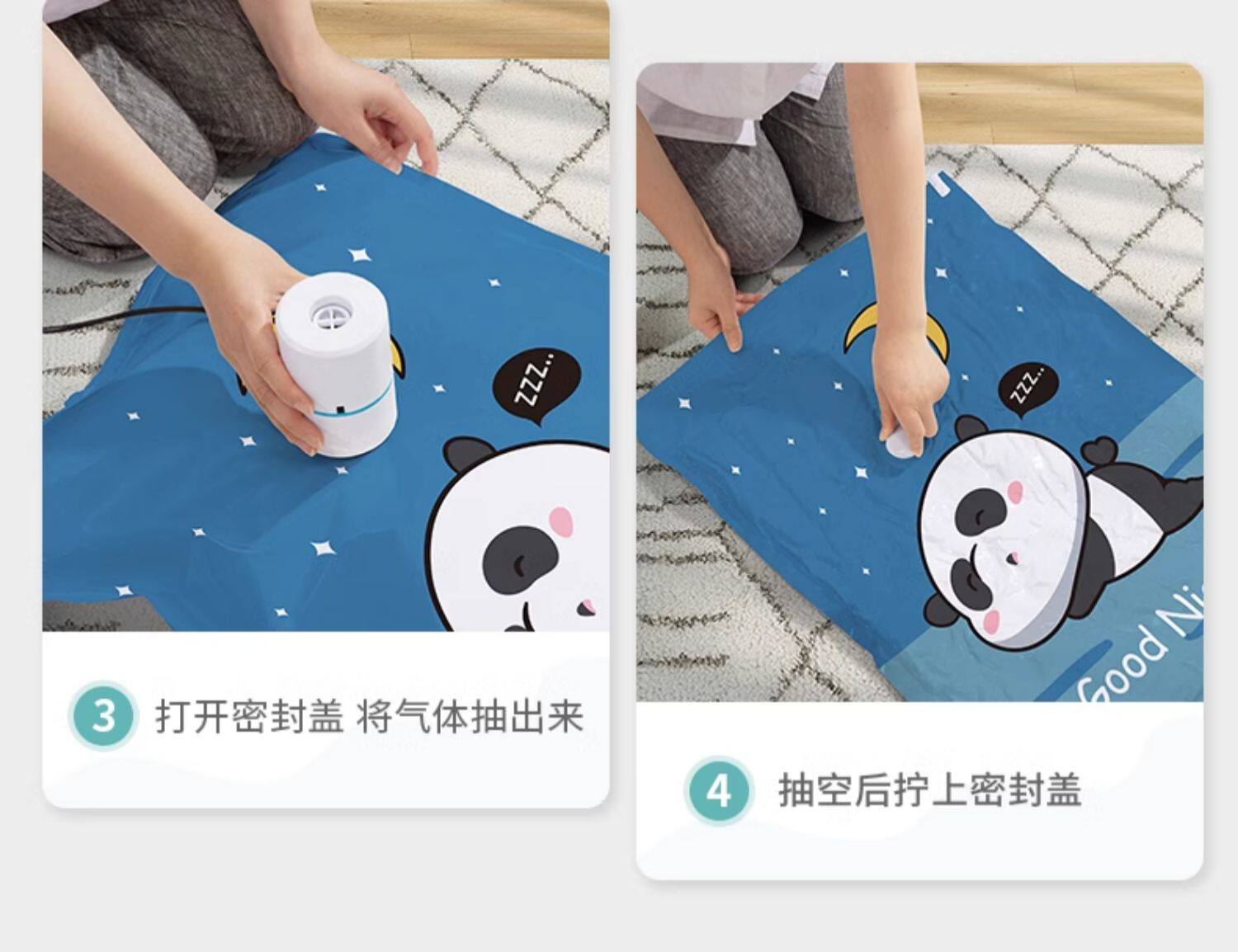 ZZZ..

3 打开密封盖 将气体抽出来

ZZZ..

Good Ni

4 抽空后拧上密封盖