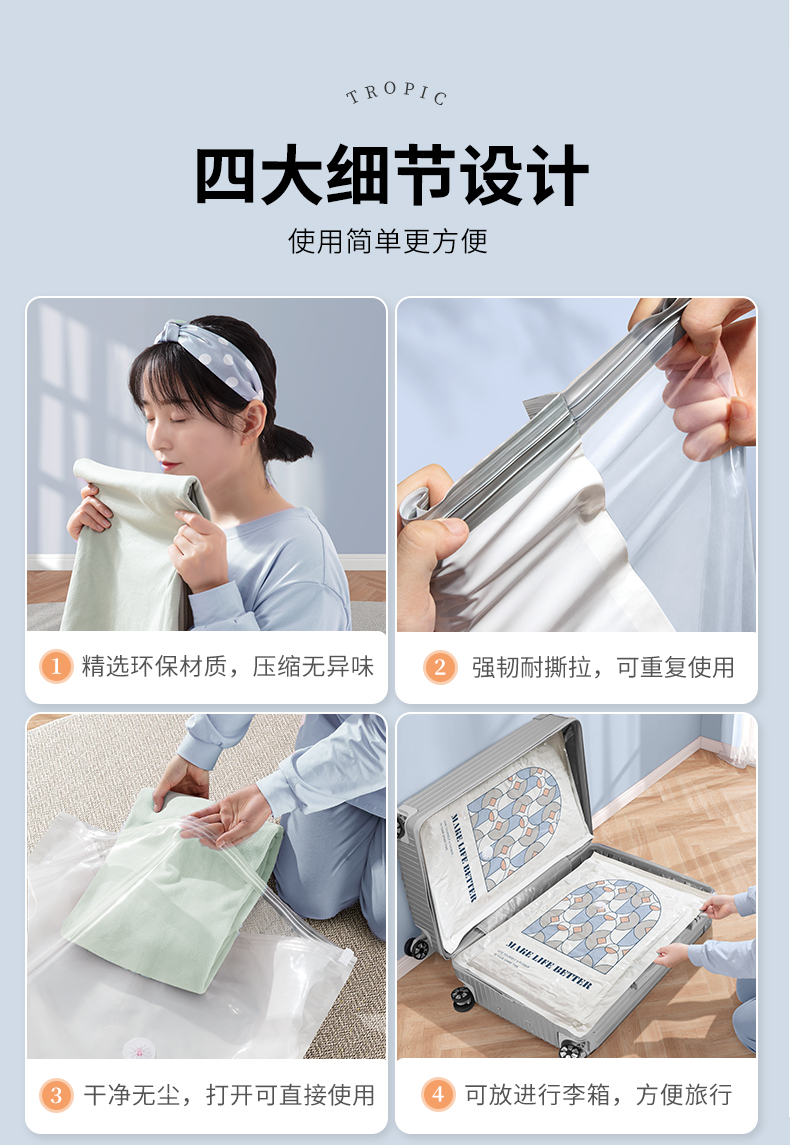 TROPIC

四大细节设计

使用简单更方便

1 精选环保材质，压缩无异味

2 强韧耐撕拉，可重复使用

MAKE LIFE BETTER

MAKE LIFE BETTER

3 干净无尘，打开可直接使用

4 可放进行李箱，方便旅行