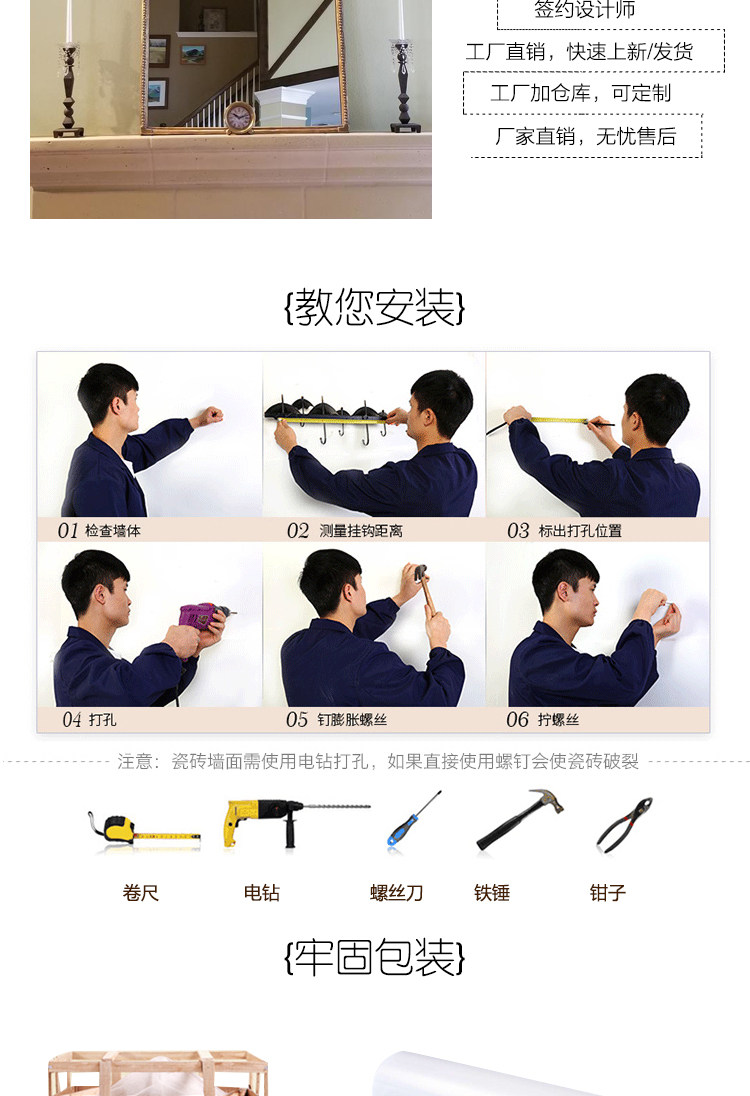 签约设计师
工厂直销，快速上新/发货
工厂加仓库，可定制
厂家直销，无忧售后

{教您安装}

01 检查墙体
02 测量挂钩距离
03 标出打孔位置
04 打孔
05 钉膨胀螺丝
06 拧螺丝

注意：瓷砖墙面需使用电钻打孔，如果直接使用螺钉会使瓷砖破裂

卷尺
电钻
螺丝刀
铁锤
钳子

{牢固包装}