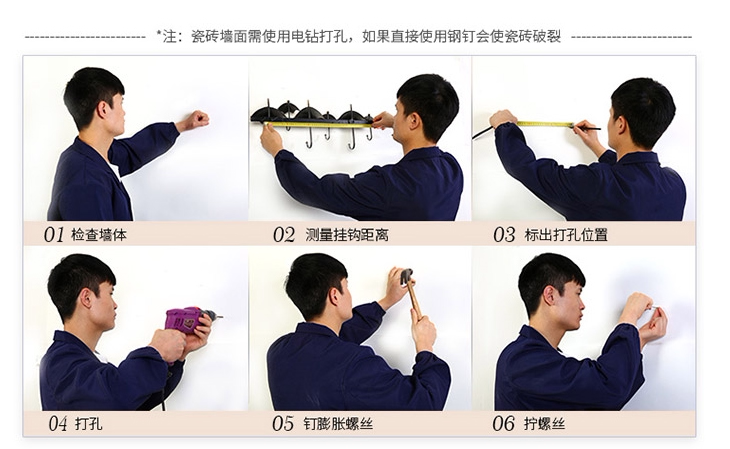 *注：瓷砖墙面需使用电钻打孔，如果直接使用钢钉会使瓷砖破裂

01 检查墙体

02 测量挂钩距离

03 标出打孔位置

04 打孔

05 钉膨胀螺丝

06 拧螺丝