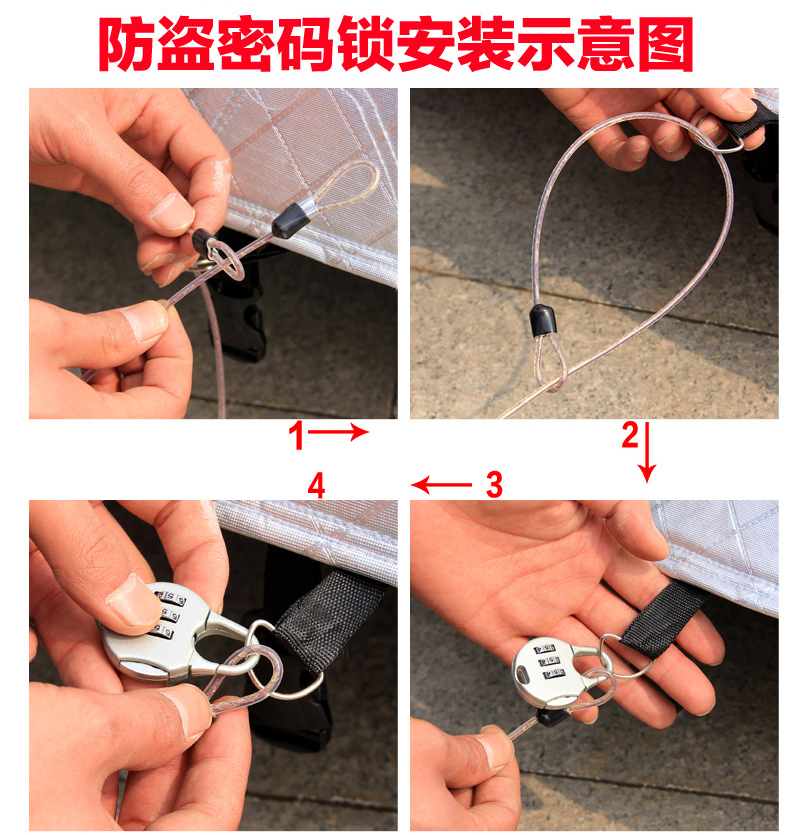 防盗密码锁安装示意图

1

2

4

3