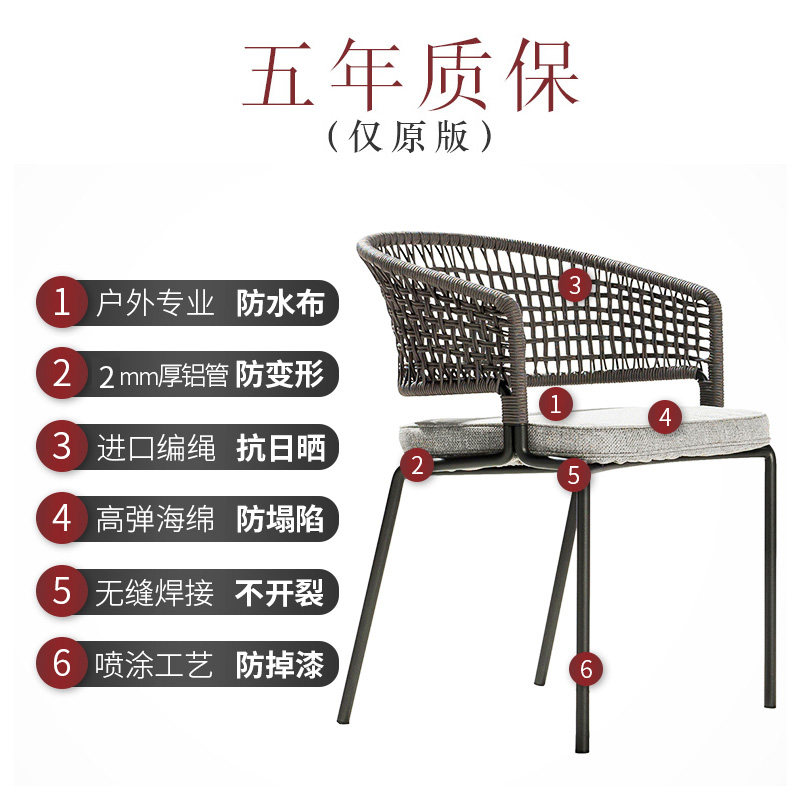 五年质保
（仅原版）

1 户外专业 防水布

2 2mm厚铝管 防变形

3 进口编绳 抗日晒

4 高弹海绵 防塌陷

5 无缝焊接 不开裂

6 喷涂工艺 防掉漆

3
1
4
2
5
6