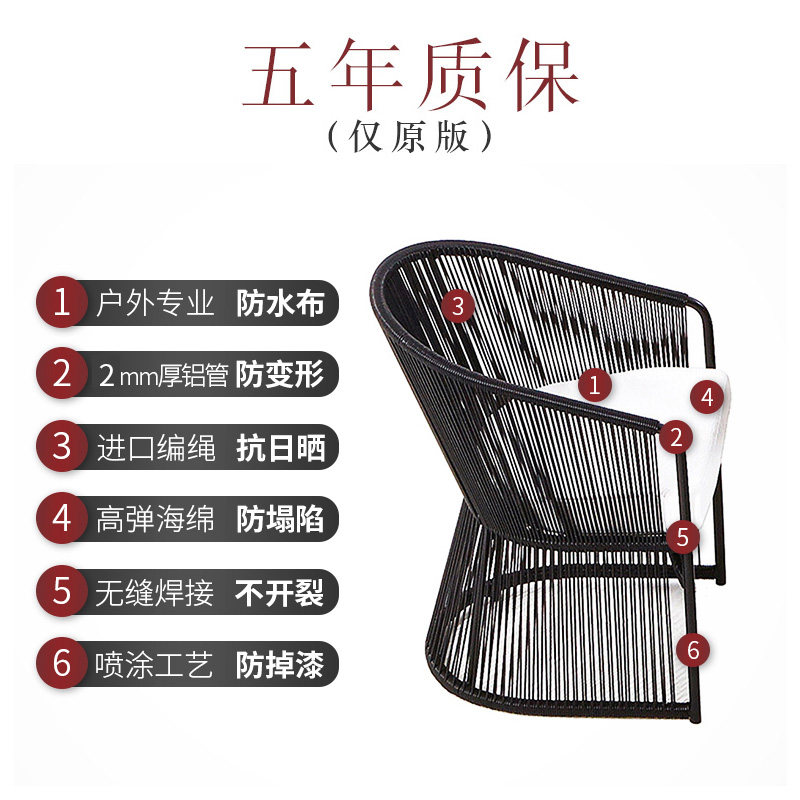 五年质保
（仅原版）

1 户外专业 防水布
2 2mm厚铝管 防变形
3 进口编绳 抗日晒
4 高弹海绵 防塌陷
5 无缝焊接 不开裂
6 喷涂工艺 防掉漆

3
1
4
2
5
6