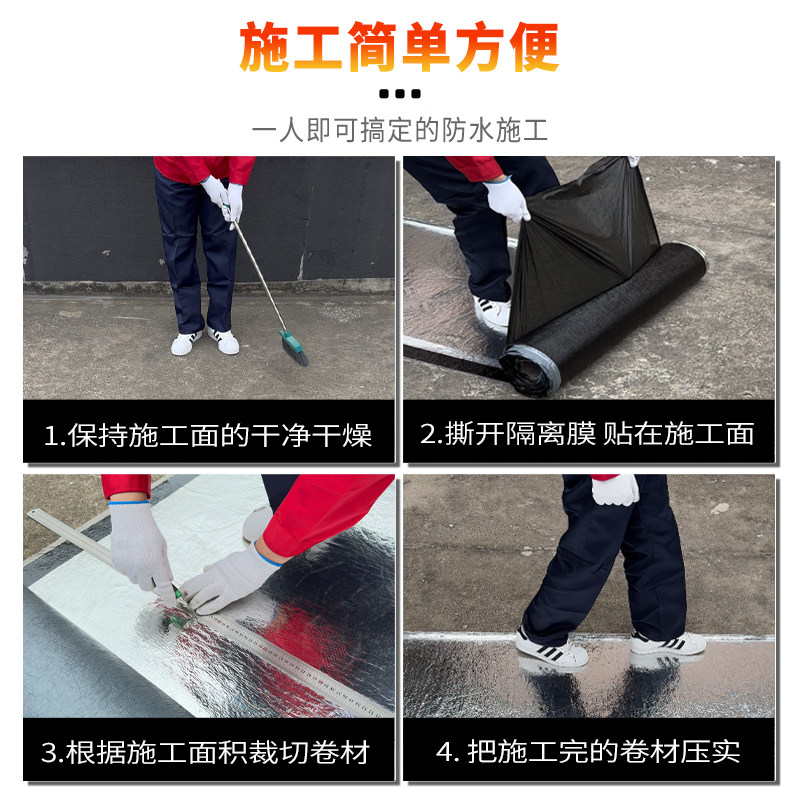 施工简单方便

一人即可搞定的防水施工

1.保持施工面的干净干燥

2.撕开隔离膜 贴在施工面

3.根据施工面积裁切卷材

4. 把施工完的卷材压实