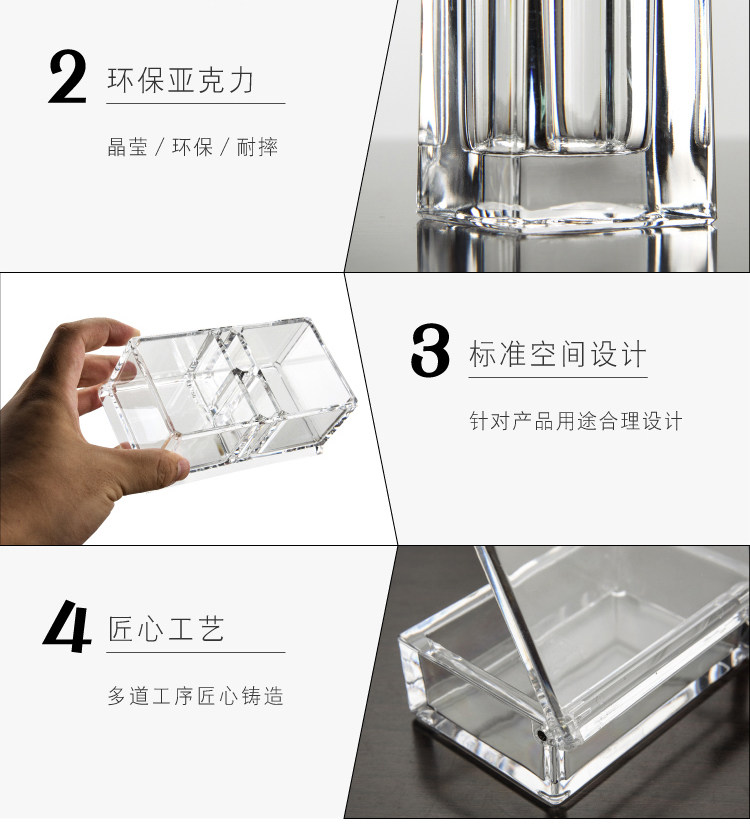 2 环保亚克力

晶莹 / 环保 / 耐摔

3 标准空间设计

针对产品用途合理设计

4 匠心工艺

多道工序匠心铸造