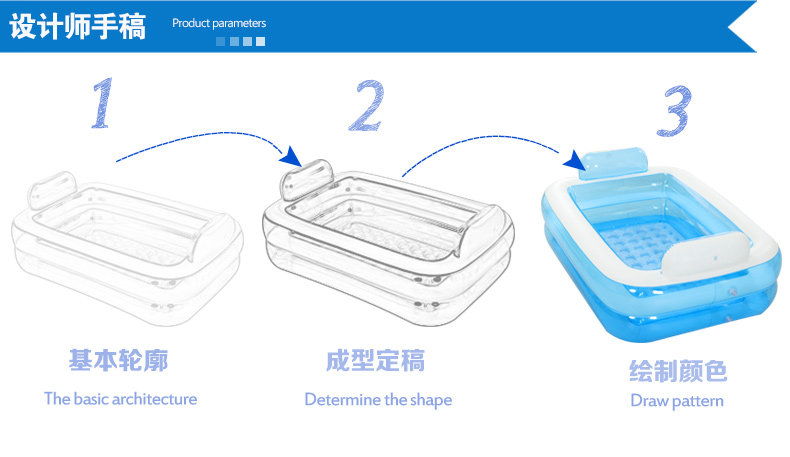 设计师手稿 Product parameters

1

2

3

基本轮廓
The basic architecture

成型定稿
Determine the shape

绘制颜色
Draw pattern