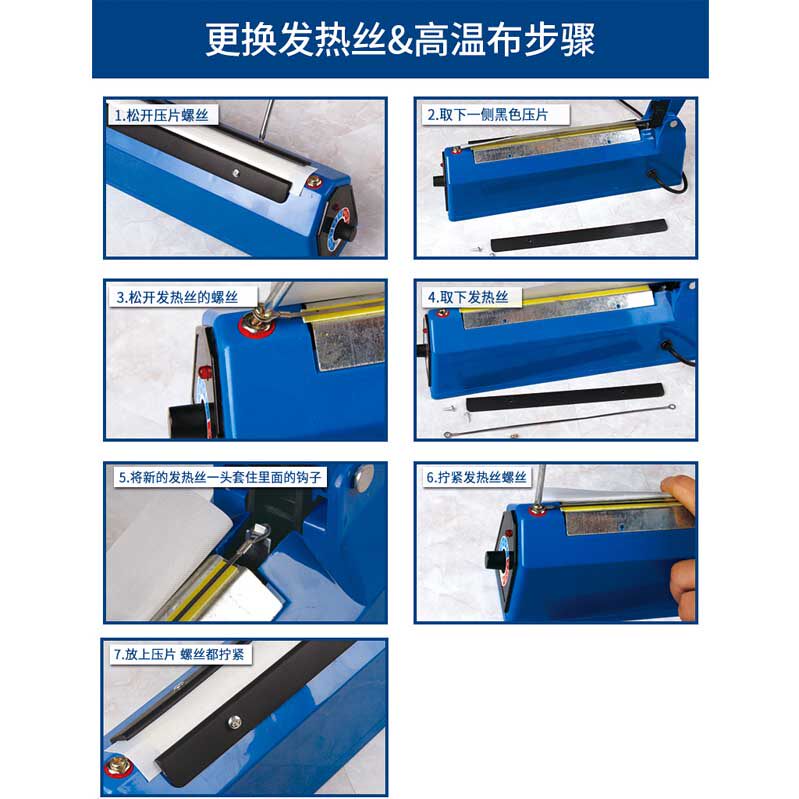 更换发热丝&高温布步骤

1.松开压片螺丝

2.取下一侧黑色压片

3.松开发热丝的螺丝

4.取下发热丝

5.将新的发热丝一头套住里面的钩子

6.拧紧发热丝螺丝

7.放上压片 螺丝都拧紧