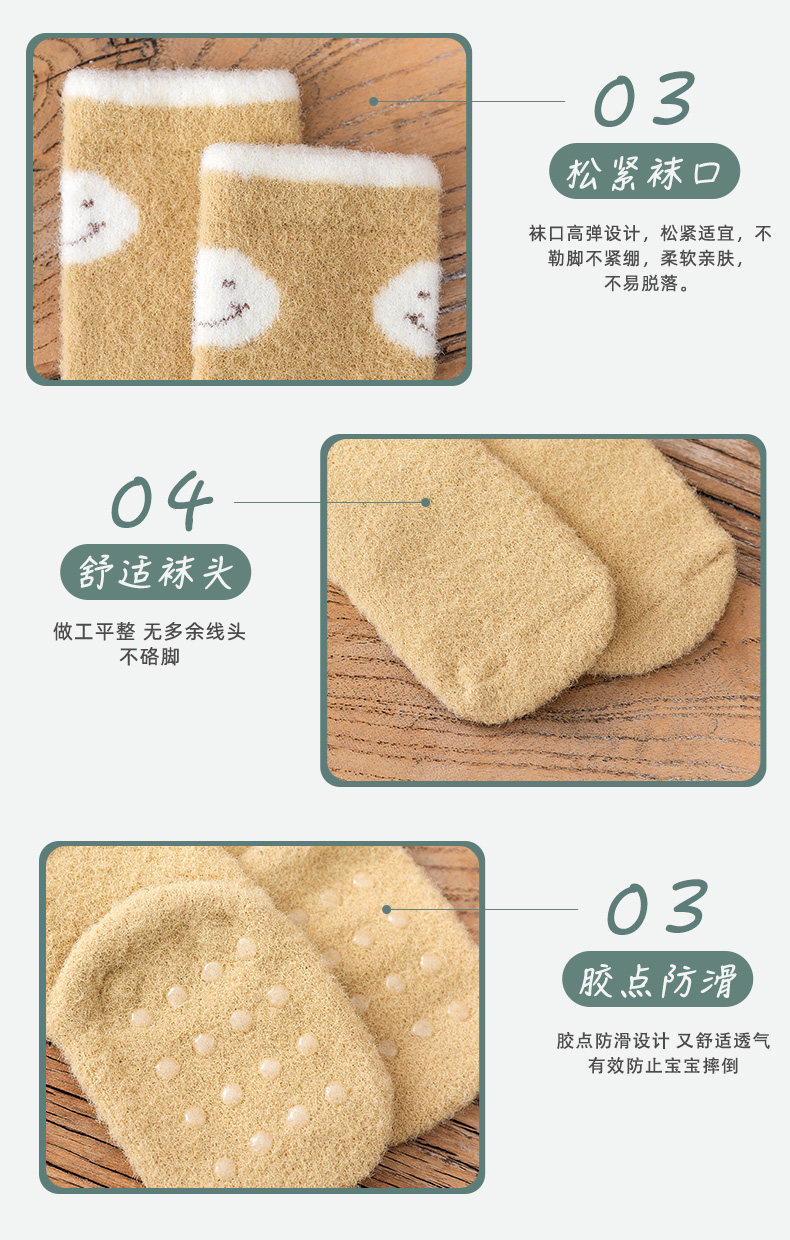 03

松紧袜口

袜口高弹设计，松紧适宜，不勒脚不紧绷，柔软亲肤，不易脱落。

04

舒适袜头

做工平整 无多余线头 不硌脚

03

胶点防滑

胶点防滑设计 又舒适透气 有效防止宝宝摔倒