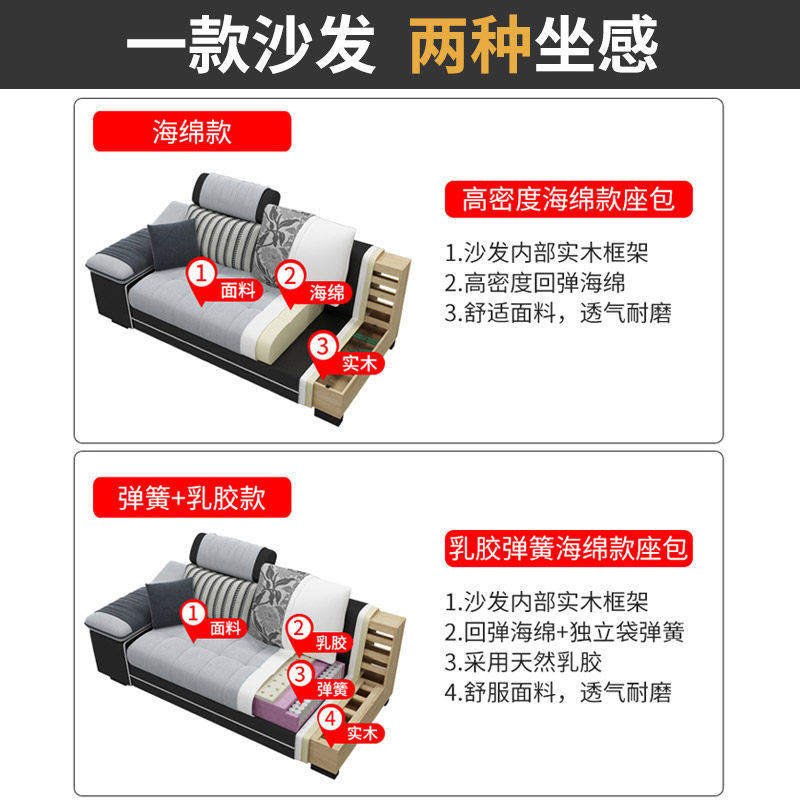 一款沙发 两种坐感

海绵款

1 面料
2 海绵
3 实木

高密度海绵款座包

1.沙发内部实木框架
2.高密度回弹海绵
3.舒适面料，透气耐磨

弹簧+乳胶款

1 面料
2 乳胶
3 弹簧
4 实木

乳胶弹簧海绵款座包

1.沙发内部实木框架
2.回弹海绵+独立袋弹簧
3.采用天然乳胶
4.舒服面料，透气耐磨